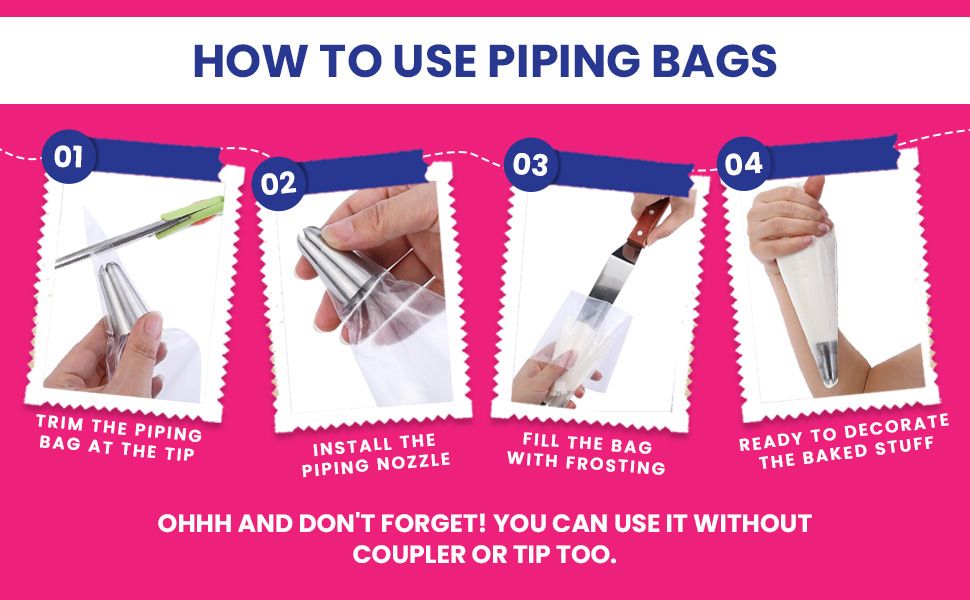 HOW TO USE PIPING BAGS

01

TRIM THE PIPING BAG AT THE TIP

02

INSTALL THE PIPING NOZZLE

03

FILL THE BAG WITH FROSTING

04

READY TO DECORATE THE BAKED STUFF

OHHH AND DON'T FORGET! YOU CAN USE IT WITHOUT COUPLER OR TIP TOO.