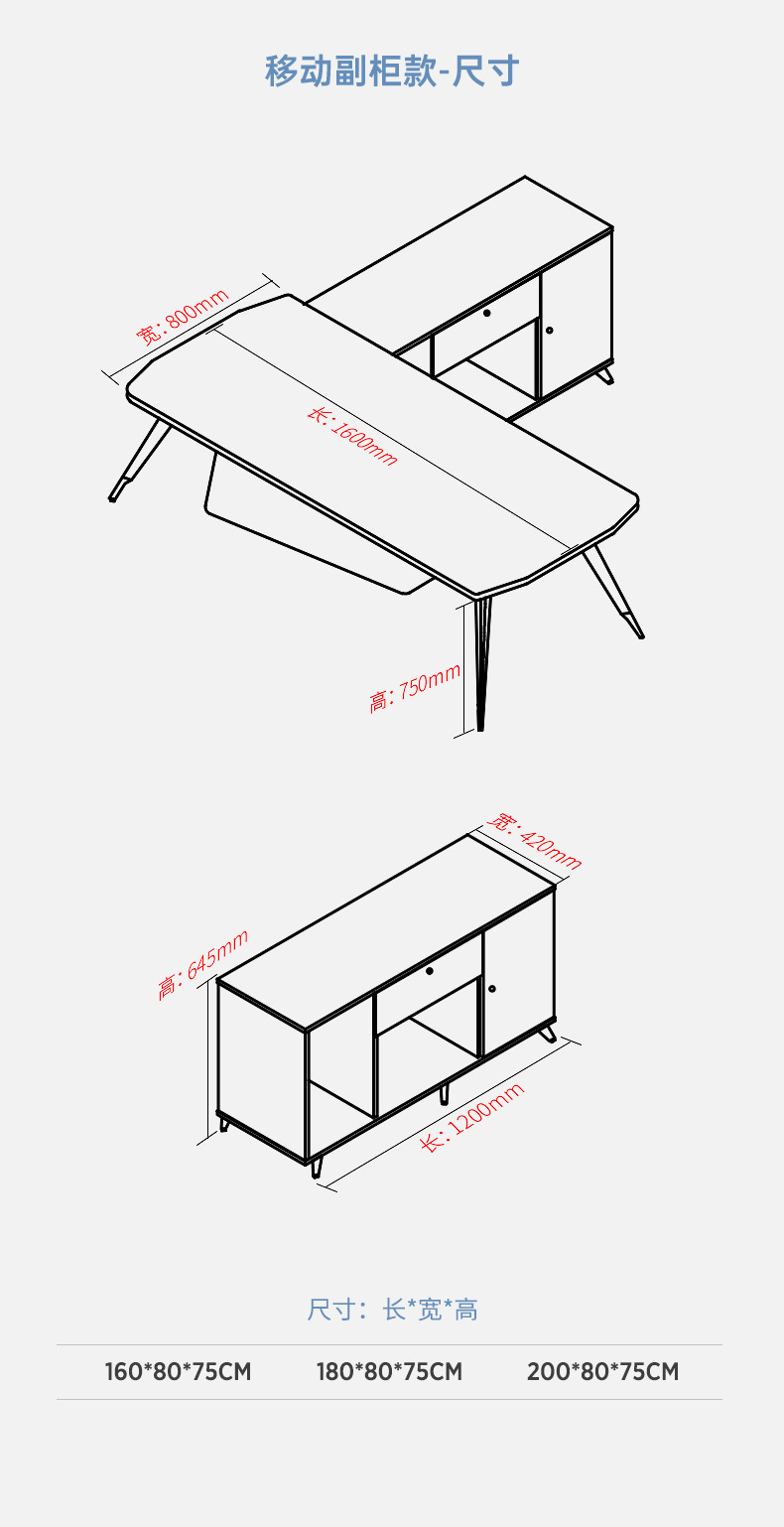 移动副柜款-尺寸

宽: 800mm

长: 1600mm

高: 750mm

宽: 420mm

高: 645mm

长: 1200mm

尺寸：长*宽*高

160*80*75CM 180*80*75CM 200*80*75CM