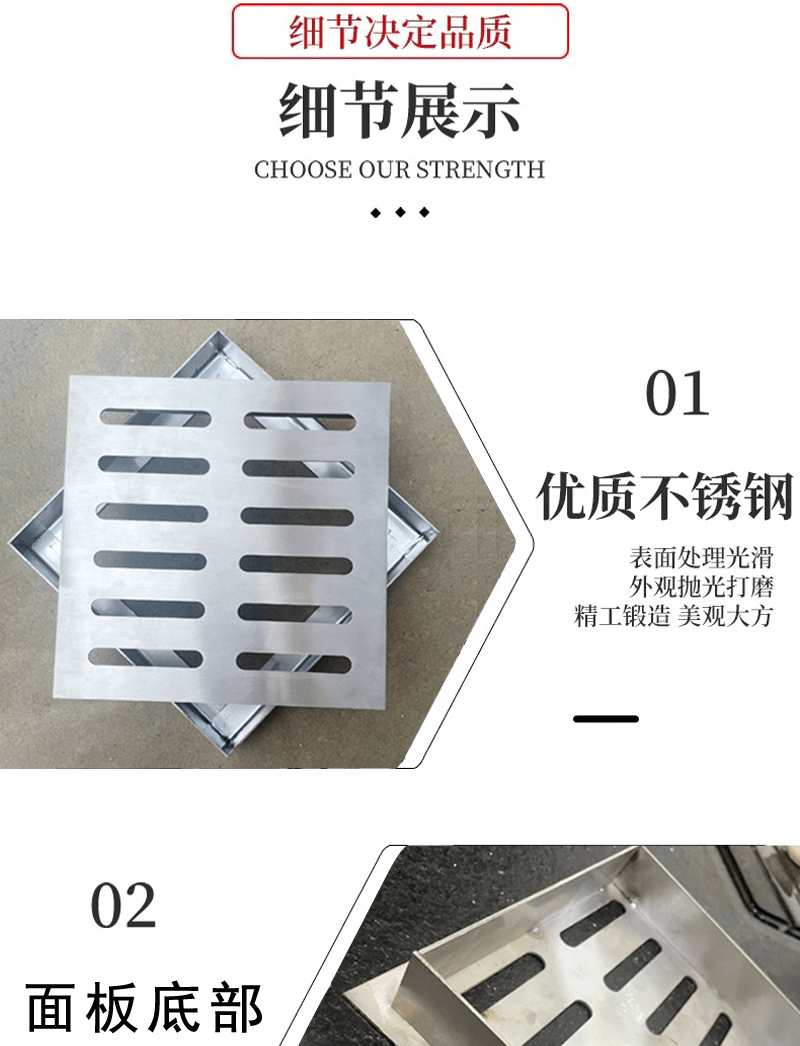 细节决定品质

细节展示

CHOOSE OUR STRENGTH

01

优质不锈钢

表面处理光滑
外观抛光打磨
精工锻造 美观大方

02

面板底部