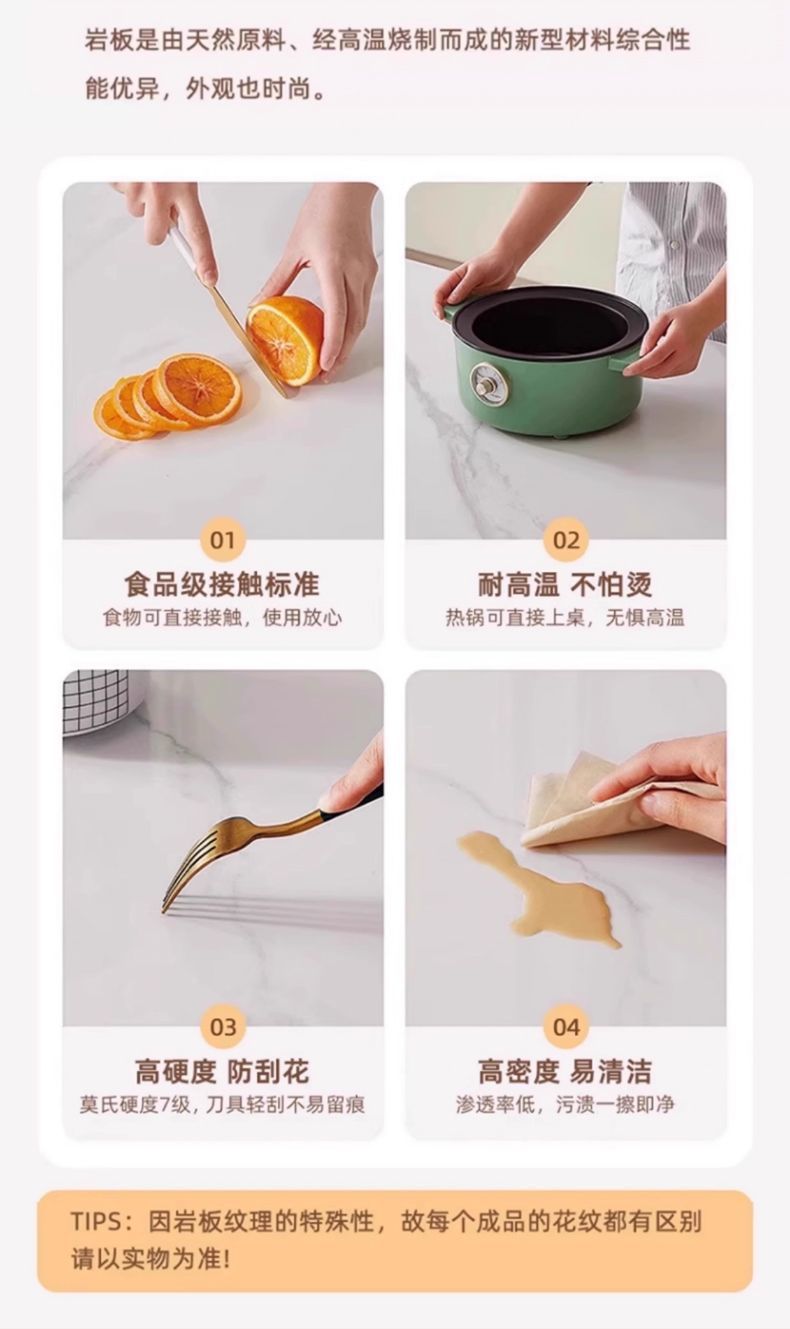 岩板是由天然原料、经高温烧制而成的新型材料综合性能优异，外观也时尚。

01
食品级接触标准
食物可直接接触，使用放心

02
耐高温 不怕烫
热锅可直接上桌，无惧高温

03
高硬度 防刮花
莫氏硬度7级，刀具轻刮不易留痕

04
高密度 易清洁
渗透率低，污渍一擦即净

TIPS：因岩板纹理的特殊性，故每个成品的花纹都有区别请以实物为准！