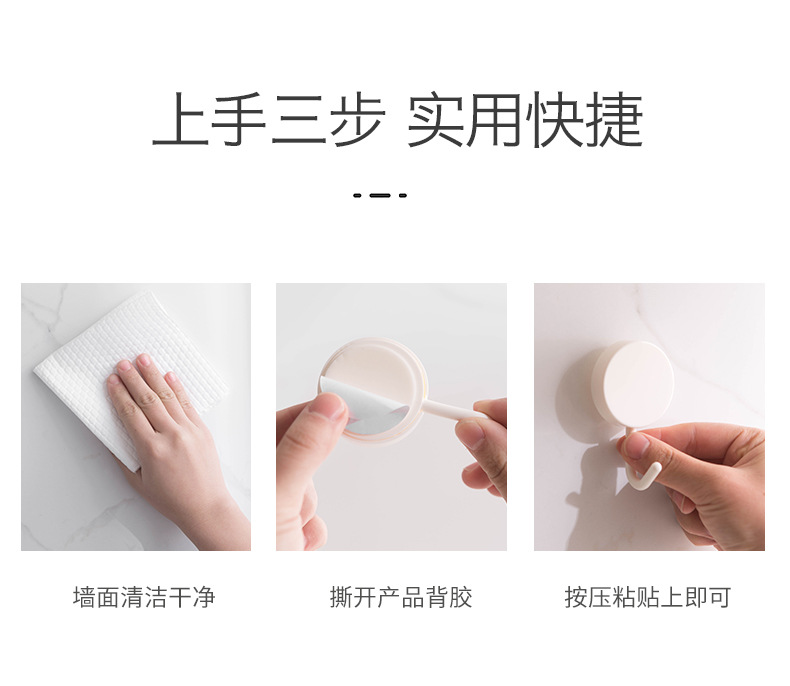 上手三步 实用快捷

墙面清洁干净

撕开产品背胶

按压粘贴上即可