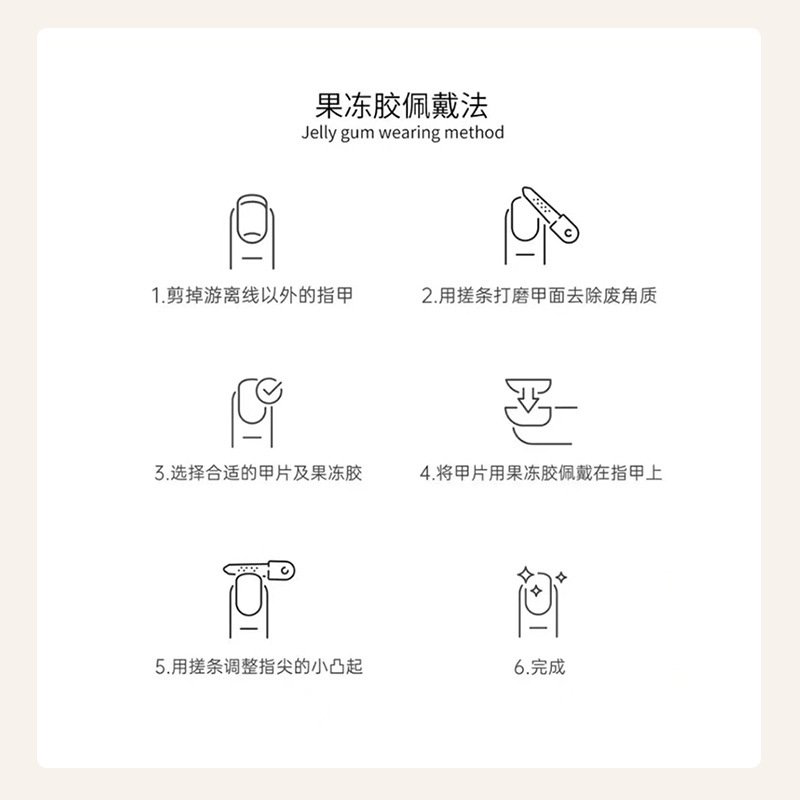 果冻胶佩戴法
Jelly gum wearing method

1.剪掉游离线以外的指甲

2.用搓条打磨甲面去除废角质

3.选择合适的甲片及果冻胶

4.将甲片用果冻胶佩戴在指甲上

5.用搓条调整指尖的小凸起

6.完成