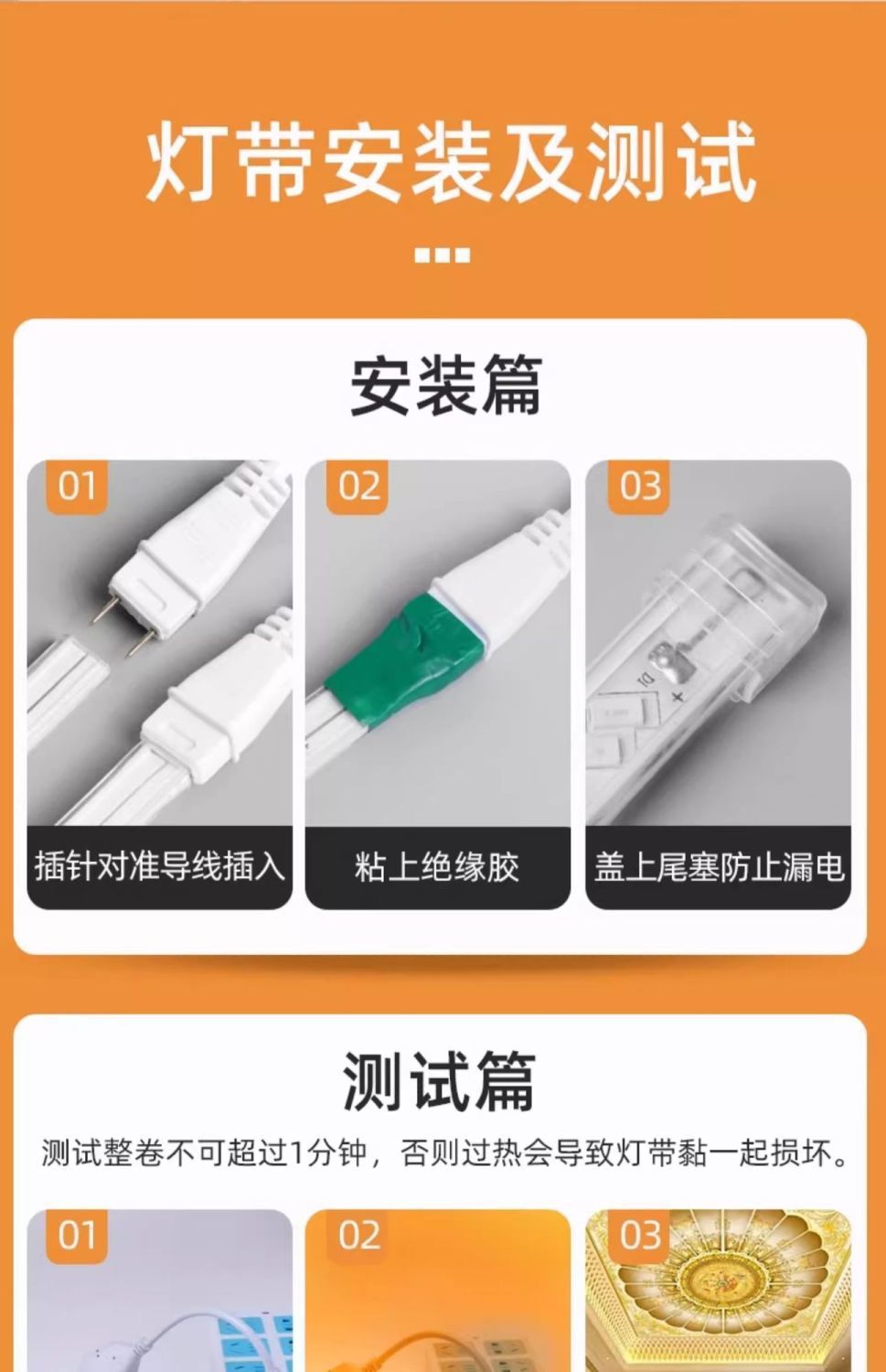 灯带安装及测试

安装篇

01
插针对准导线插入

02
粘上绝缘胶

03
盖上尾塞防止漏电

测试篇

测试整卷不可超过1分钟，否则过热会导致灯带黏一起损坏。

01

02

03