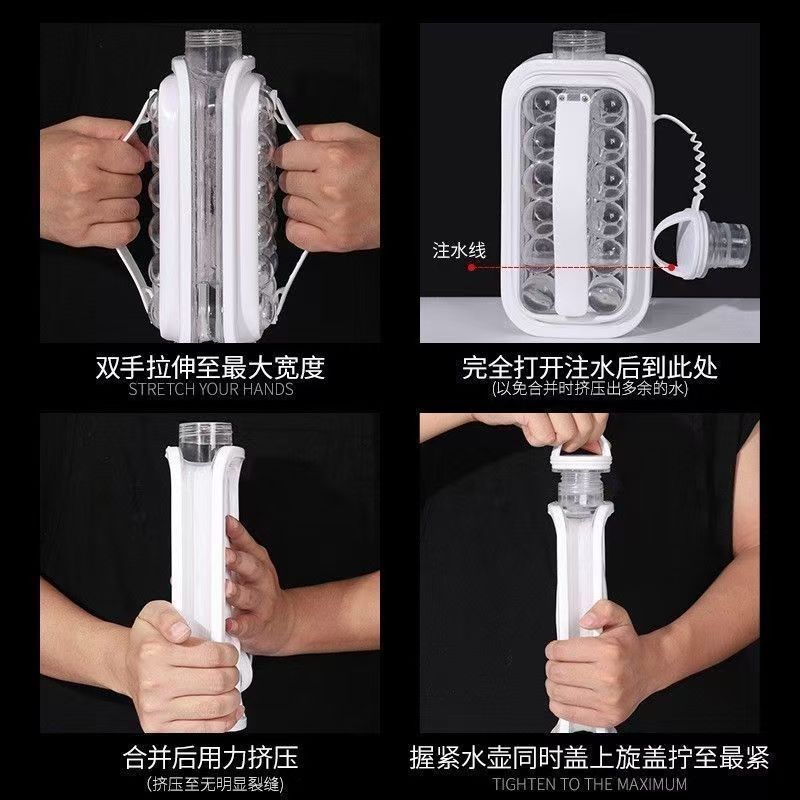 双手拉伸至最大宽度
STRETCH YOUR HANDS

注水线

完全打开注水后到此处
(以免合并时挤压出多余的水)

合并后用力挤压
(挤压至无明显裂缝)

握紧水壶同时盖上旋盖拧至最紧
TIGHTEN TO THE MAXIMUM