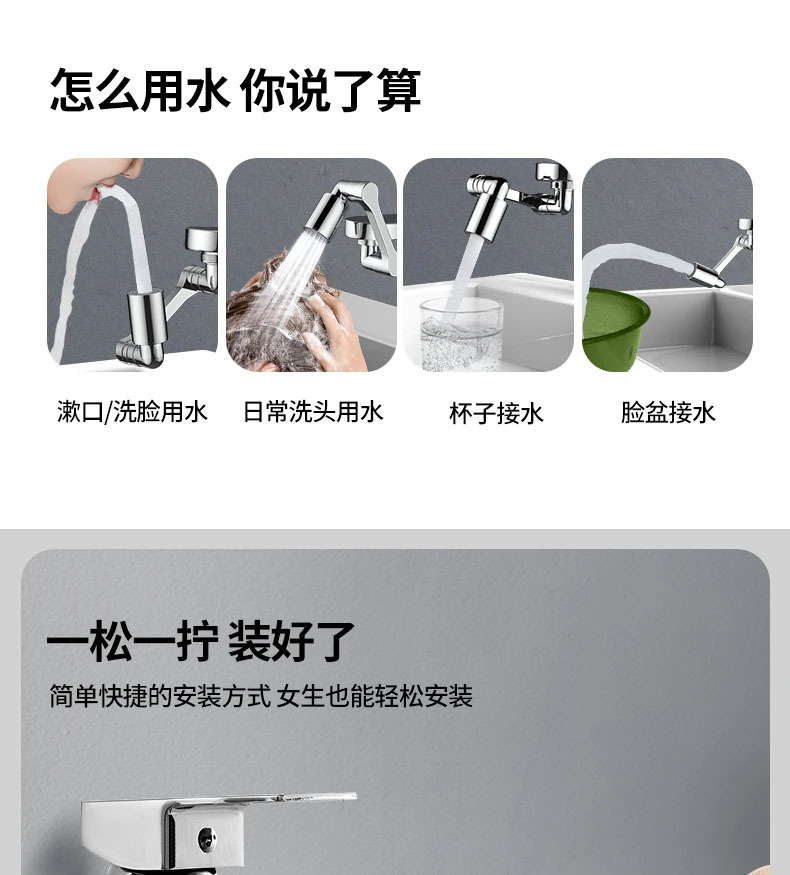 怎么用水 你说了算

漱口/洗脸用水

日常洗头用水

杯子接水

脸盆接水

一松一拧 装好了

简单快捷的安装方式 女生也能轻松安装