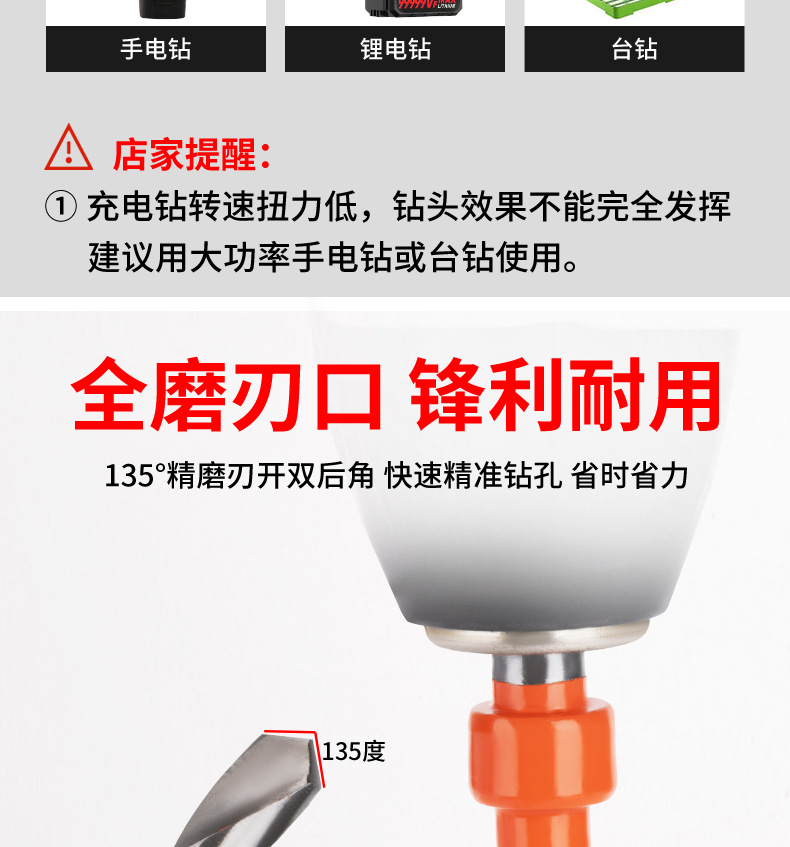 手电钻

锂电钻

台钻

店家提醒：

① 充电钻转速扭力低，钻头效果不能完全发挥建议用大功率手电钻或台钻使用。

全磨刃口 锋利耐用

135°精磨刃开双后角 快速精准钻孔 省时省力

135度