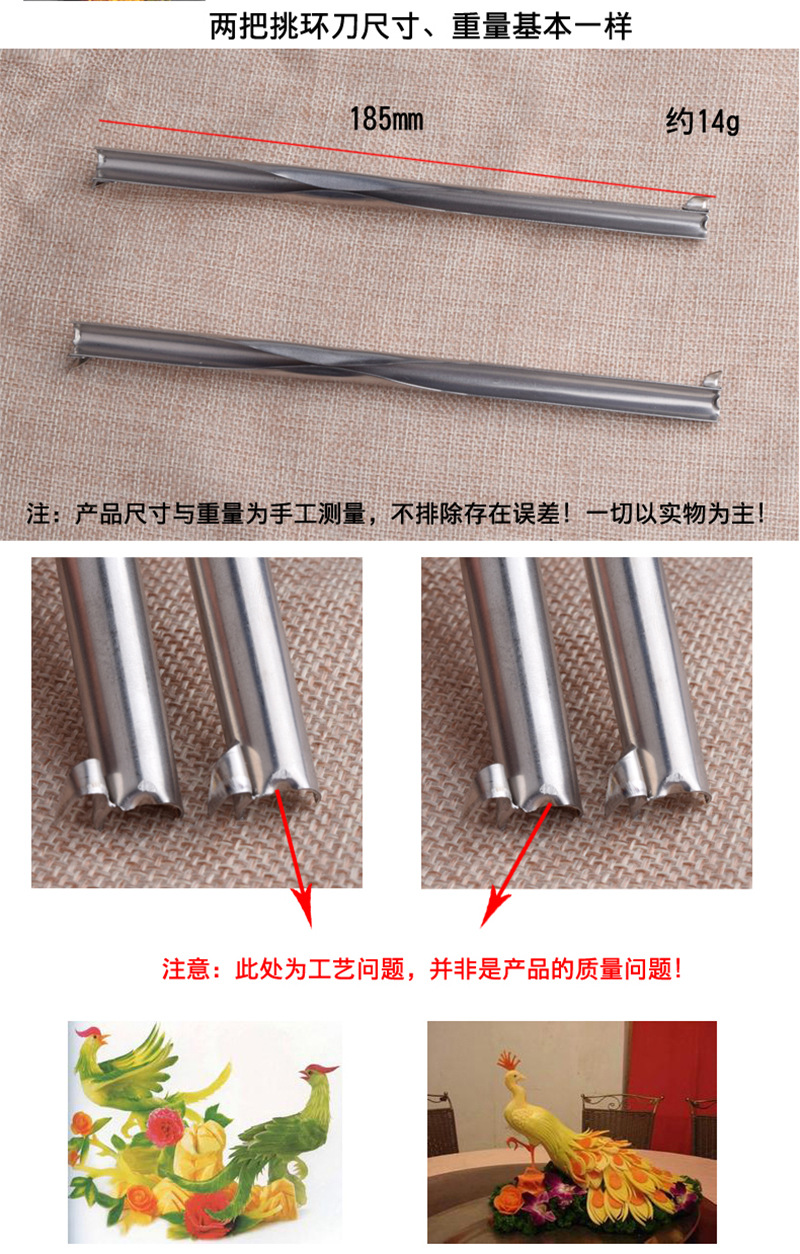 两把挑环刀尺寸、重量基本一样

185mm

约14g

注：产品尺寸与重量为手工测量，不排除存在误差！一切以实物为主！

注意：此处为工艺问题，并非是产品的质量问题！