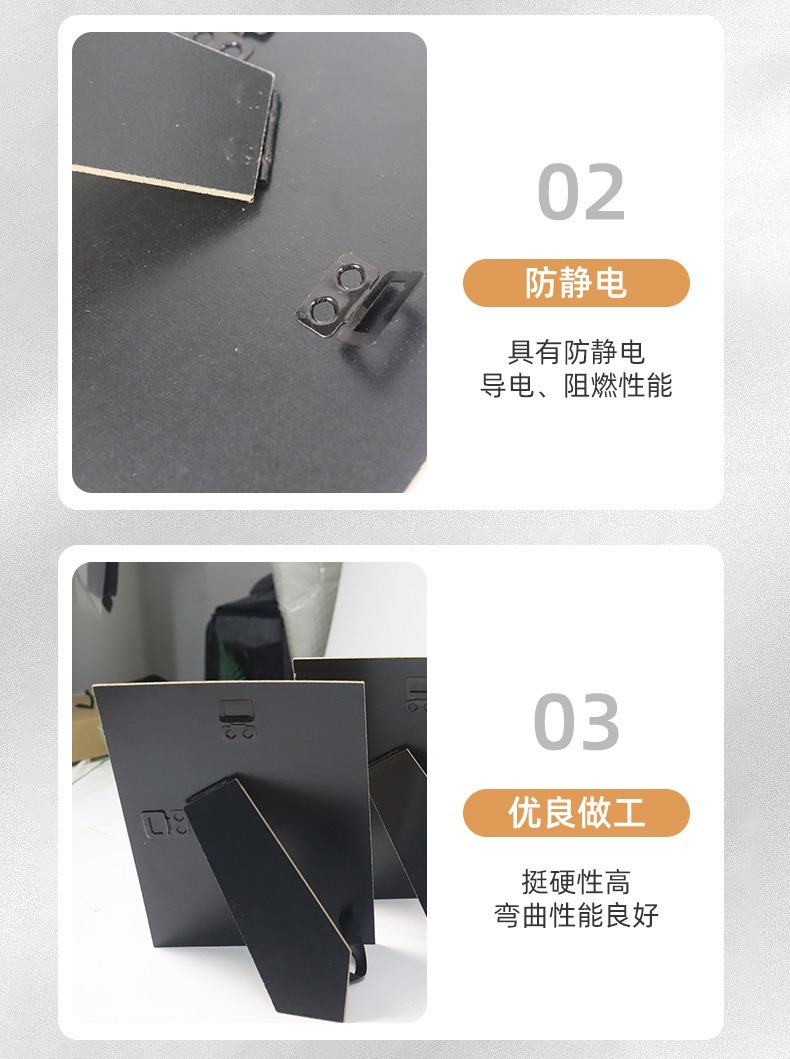 02

防静电

具有防静电
导电、阻燃性能

03

优良做工

挺硬性高
弯曲性能良好