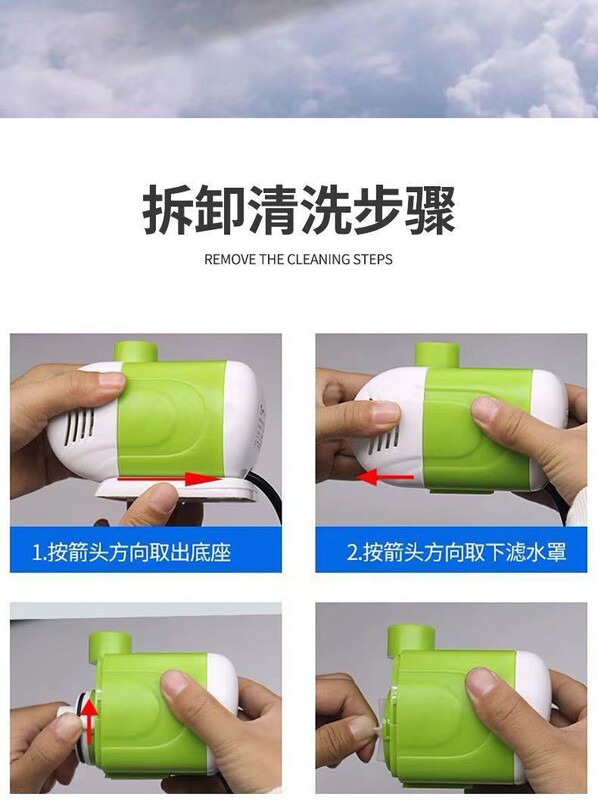 拆卸清洗步骤

REMOVE THE CLEANING STEPS

1.按箭头方向取出底座

2.按箭头方向取下滤水罩