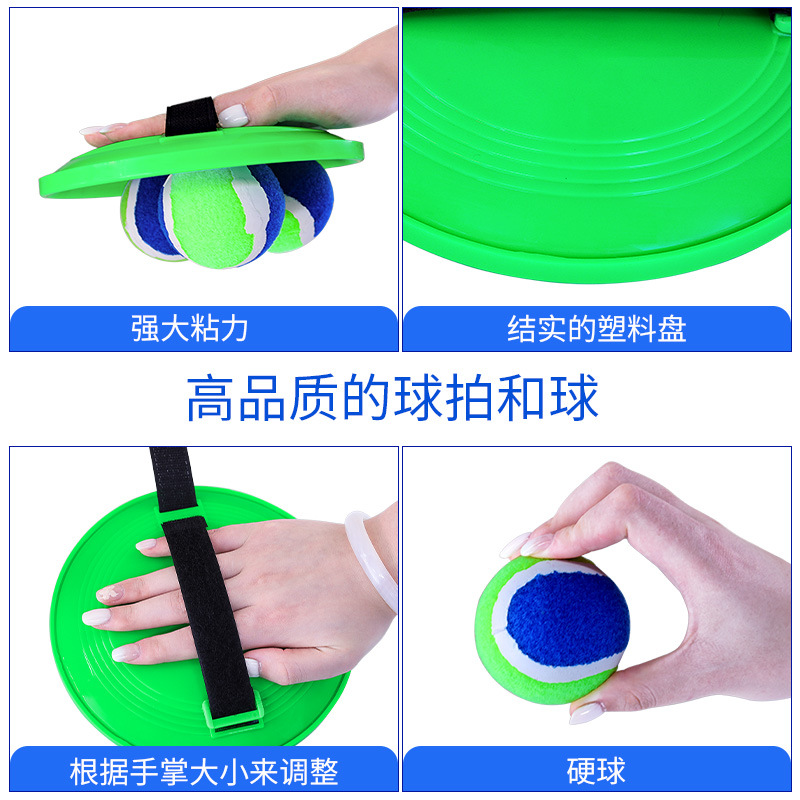 强大粘力

结实的塑料盘

高品质的球拍和球

根据手掌大小来调整

硬球