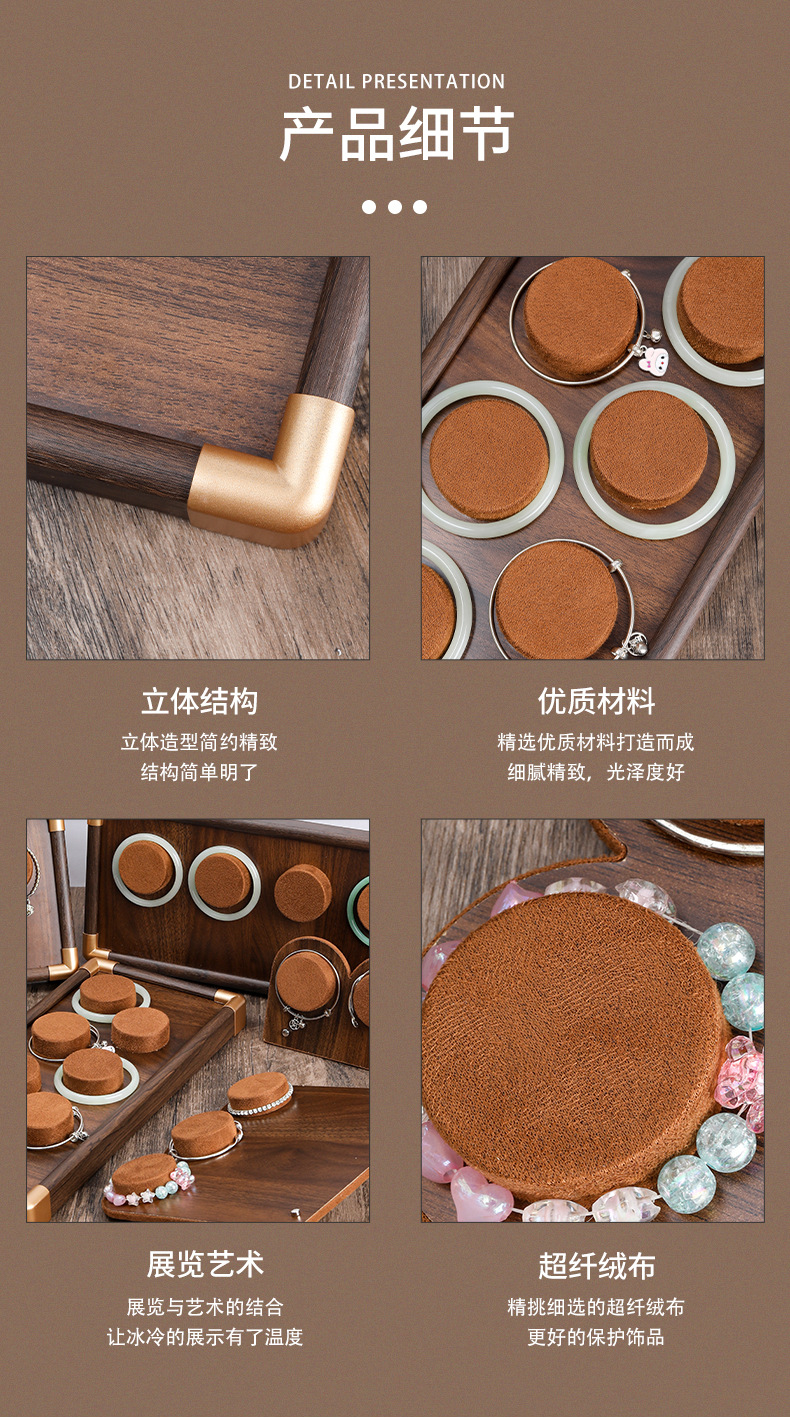 DETAIL PRESENTATION

产品细节

立体结构

立体造型简约精致
结构简单明了

优质材料

精选优质材料打造而成
细腻精致，光泽度好

展览艺术

展览与艺术的结合
让冰冷的展示有了温度

超纤绒布

精挑细选的超纤绒布
更好的保护饰品