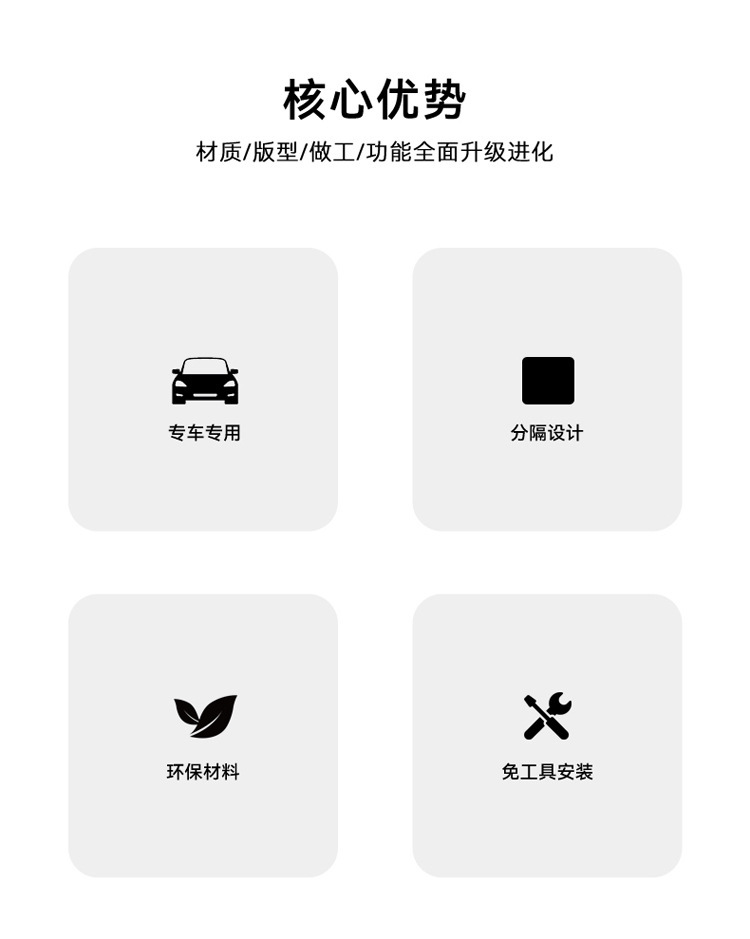 核心优势

材质/版型/做工/功能全面升级进化

专车专用

分隔设计

环保材料

免工具安装