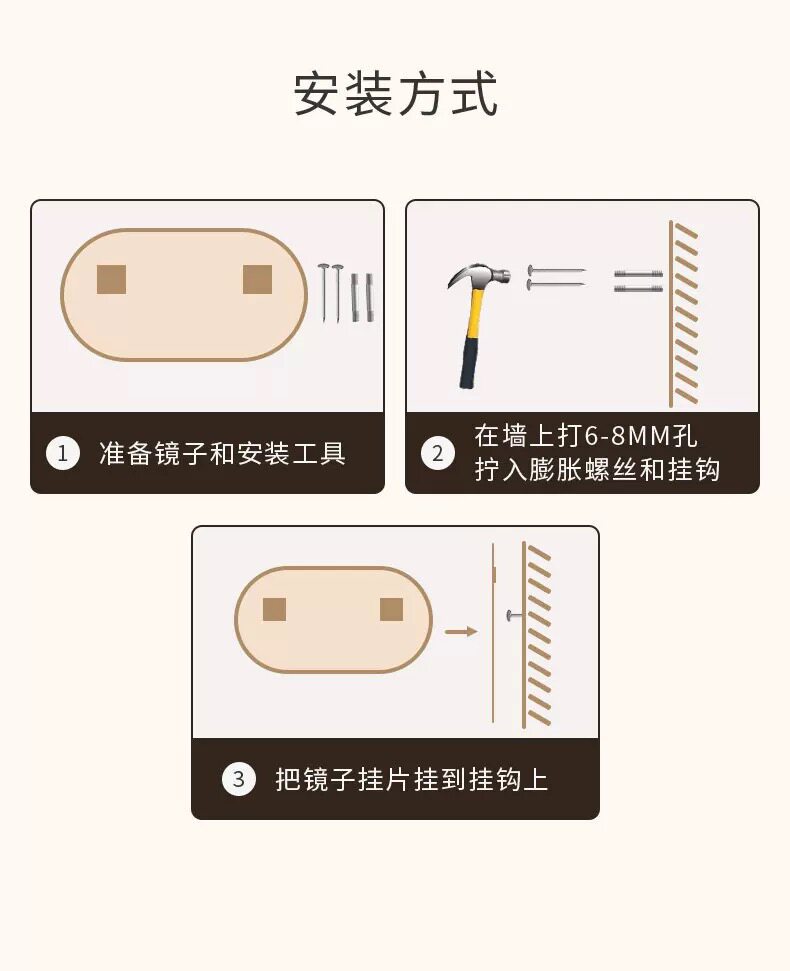 安装方式

1 准备镜子和安装工具

2 在墙上打6-8MM孔
拧入膨胀螺丝和挂钩

3 把镜子挂片挂到挂钩上