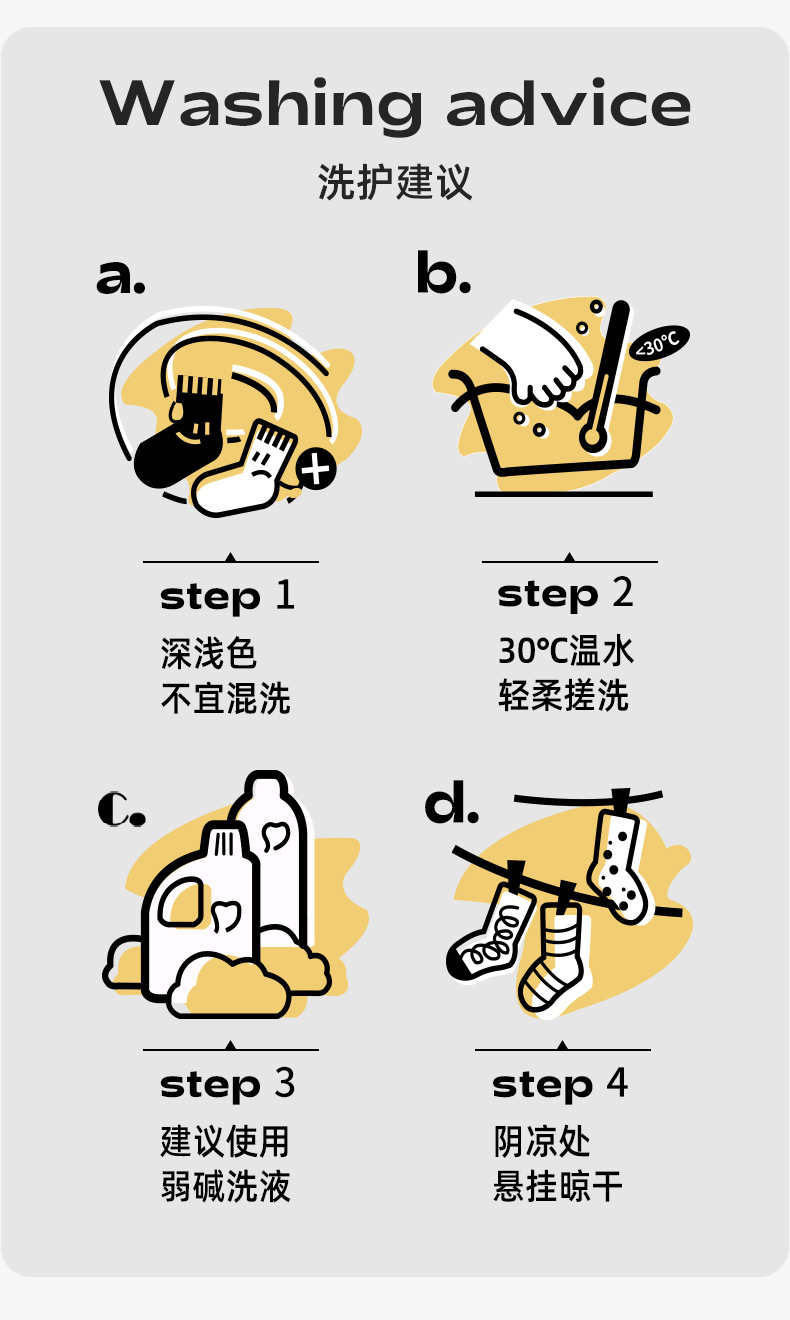 Washing advice
洗护建议

a.

step 1
深浅色
不宜混洗

b.
<30℃

step 2
30℃温水
轻柔搓洗

c.

step 3
建议使用
弱碱洗液

d.

step 4
阴凉处
悬挂晾干