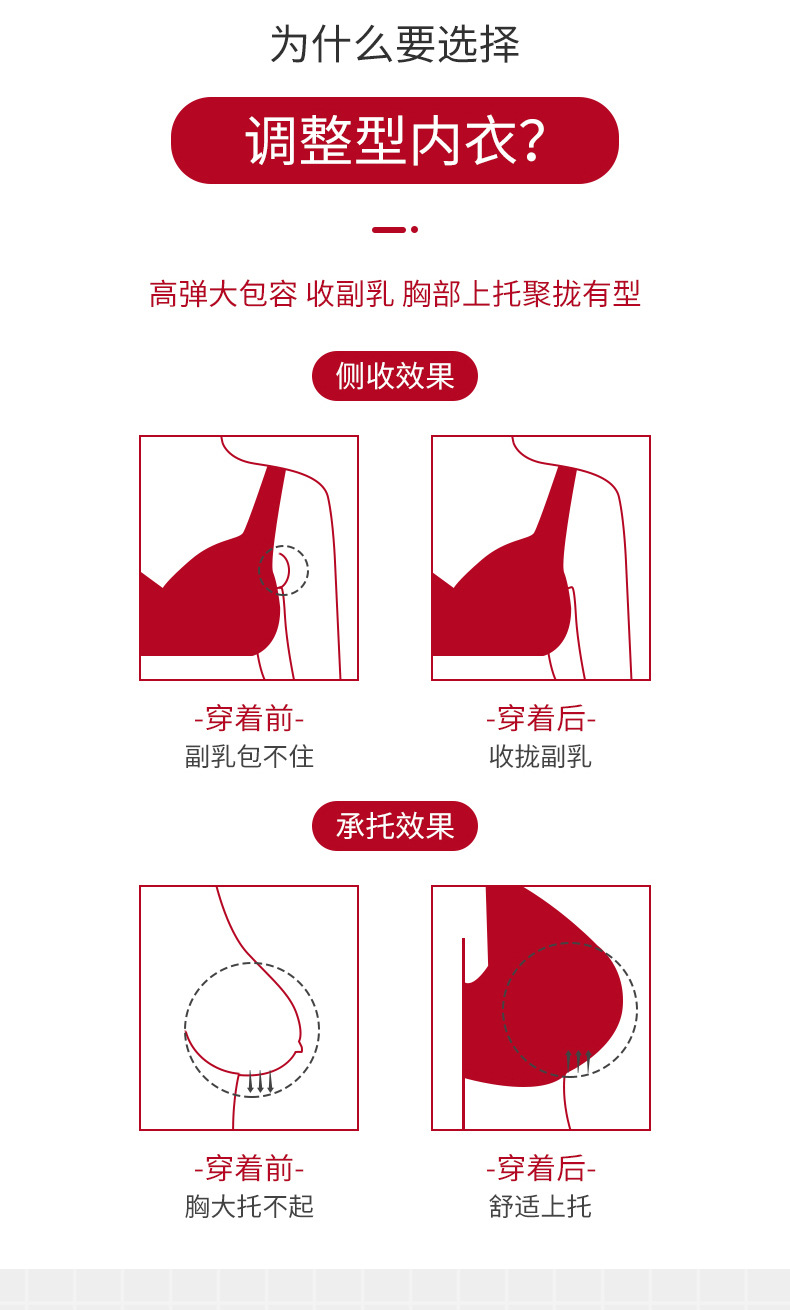 为什么要选择

调整型内衣?

高弹大包容 收副乳 胸部上托聚拢有型

侧收效果

-穿着前-
副乳包不住

-穿着后-
收拢副乳

承托效果

-穿着前-
胸大托不起

-穿着后-
舒适上托