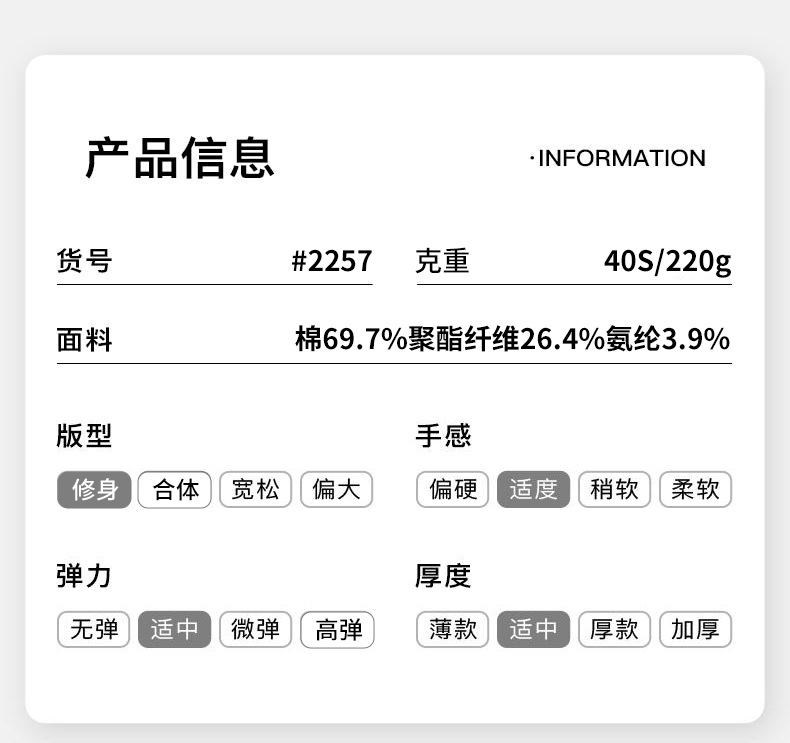 产品信息

·INFORMATION

货号 #2257

克重 40S/220g

面料 棉69.7%聚酯纤维26.4%氨纶3.9%

版型

修身 合体 宽松 偏大

手感

偏硬 适度 稍软 柔软

弹力

无弹 适中 微弹 高弹

厚度

薄款 适中 厚款 加厚