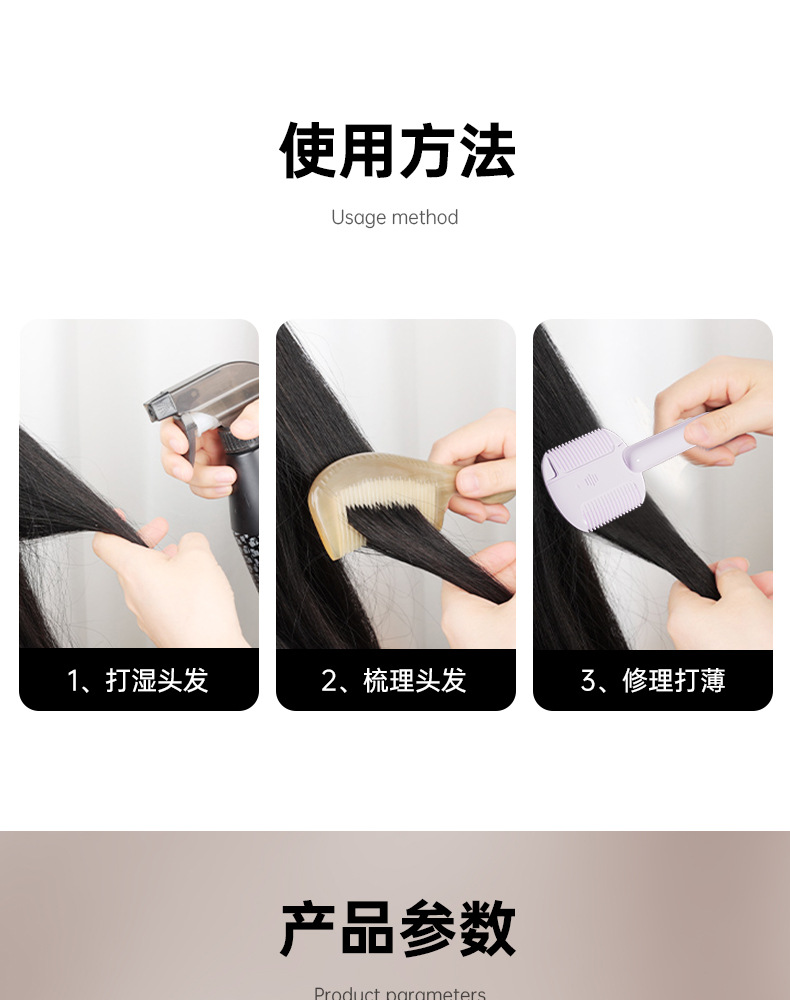 使用方法

Usage method

1、打湿头发

2、梳理头发

3、修理打薄

产品参数

Product parameters