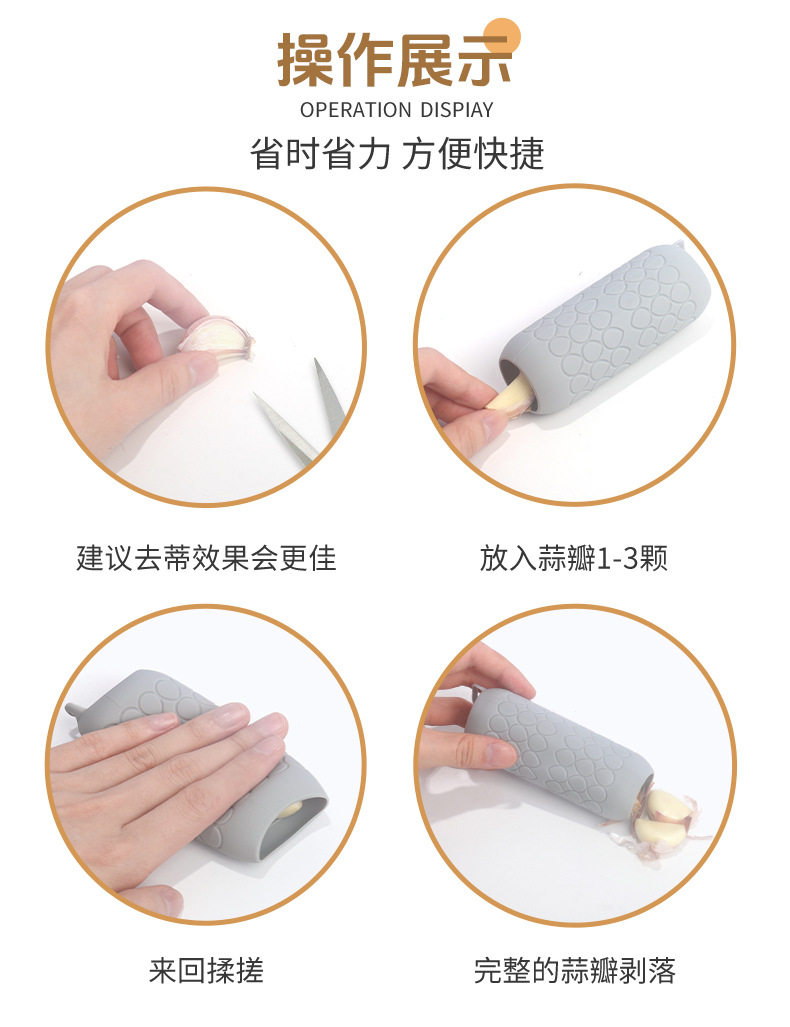 操作展示
OPERATION DISPIAY
省时省力 方便快捷

建议去蒂效果会更佳

放入蒜瓣1-3颗

来回揉搓

完整的蒜瓣剥落