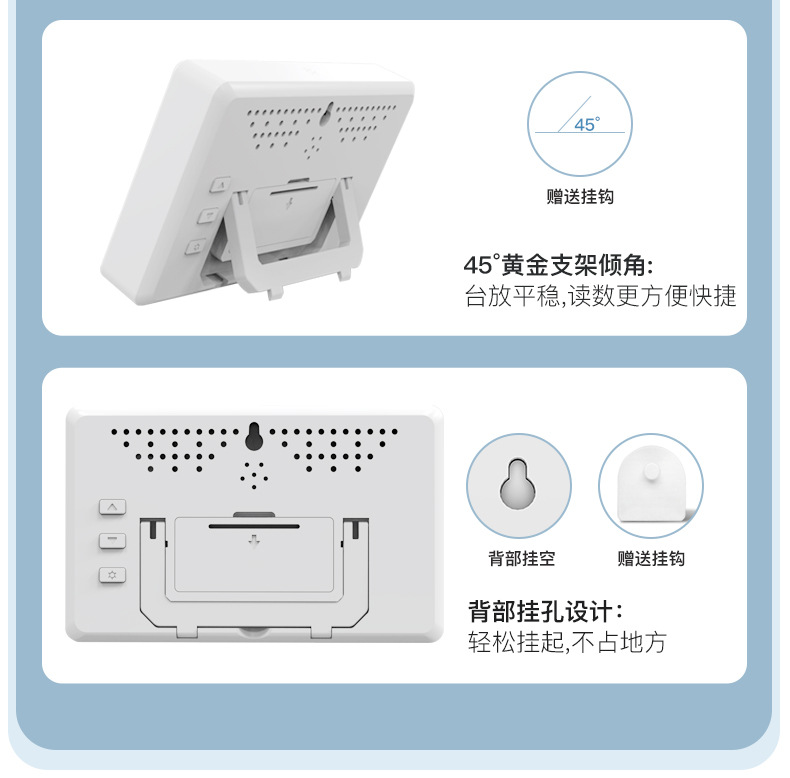 45°

赠送挂钩

45°黄金支架倾角:
台放平稳,读数更方便快捷

背部挂空

赠送挂钩

背部挂孔设计:
轻松挂起,不占地方