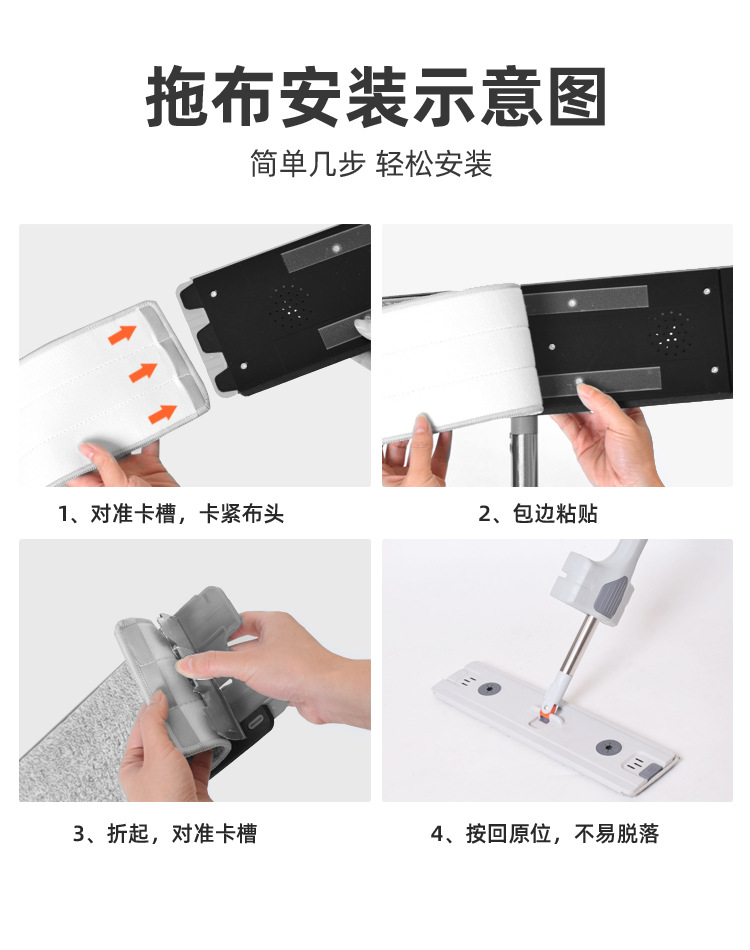 拖布安装示意图

简单几步 轻松安装

1、对准卡槽，卡紧布头

2、包边粘贴

3、折起，对准卡槽

4、按回原位，不易脱落