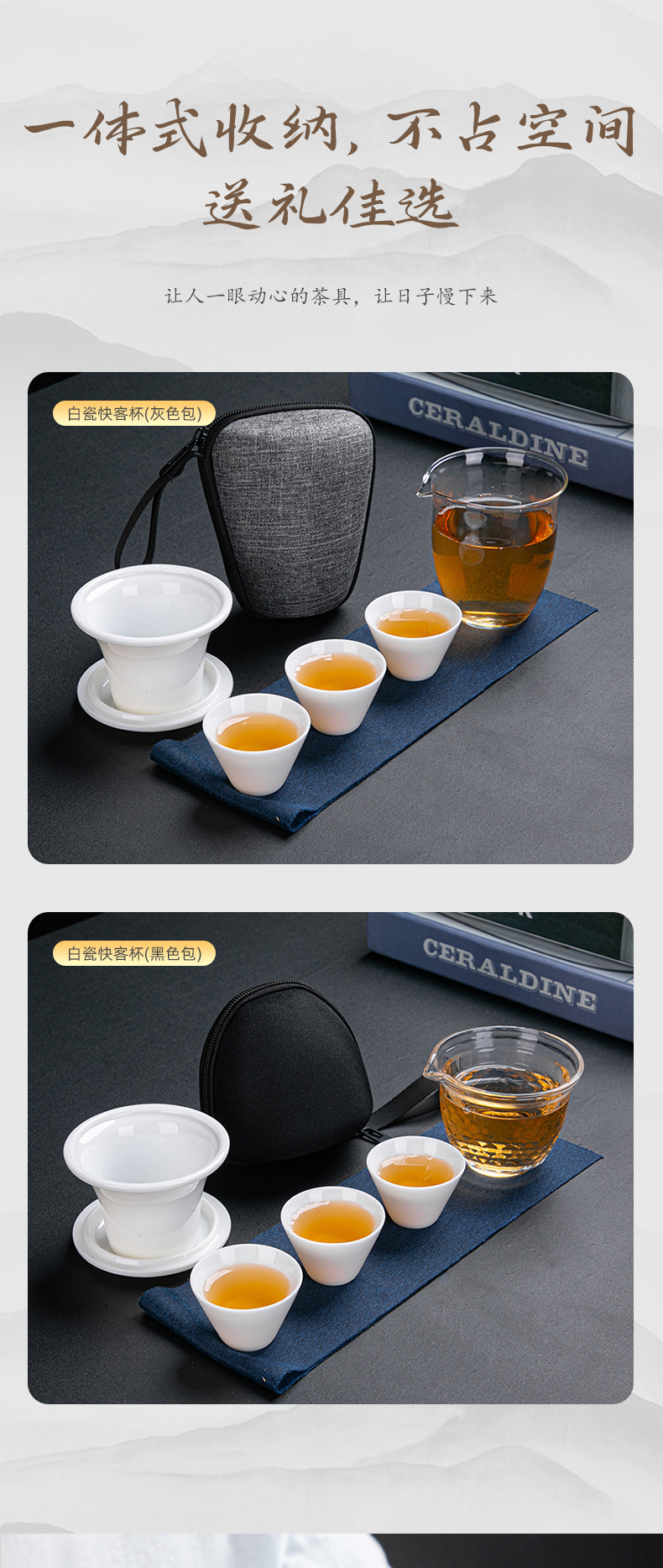 一体式收纳，不占空间
送礼佳选

让人一眼动心的茶具，让日子慢下来

白瓷快客杯(灰色包)

CERALDINE

白瓷快客杯(黑色包)

CERALDINE