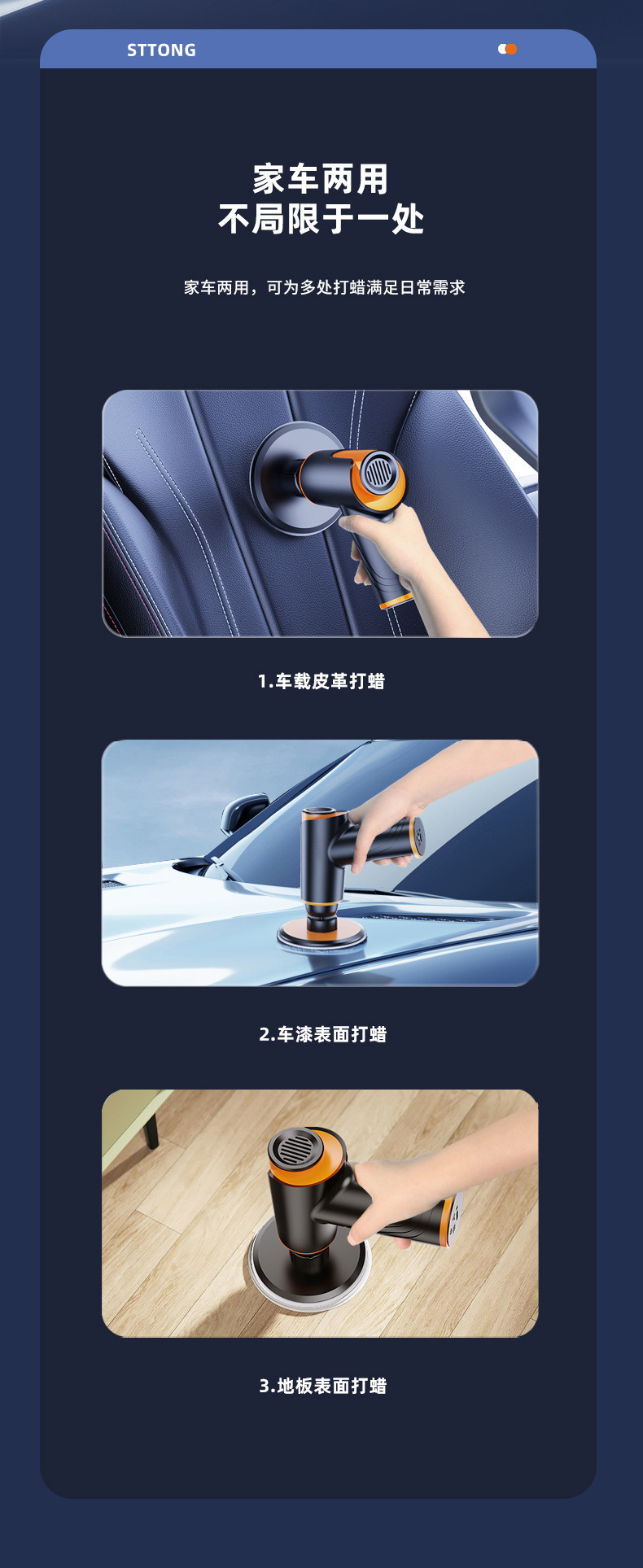 STTONG

家车两用
不局限于一处

家车两用，可为多处打蜡满足日常需求

1.车载皮革打蜡

2.车漆表面打蜡

3.地板表面打蜡