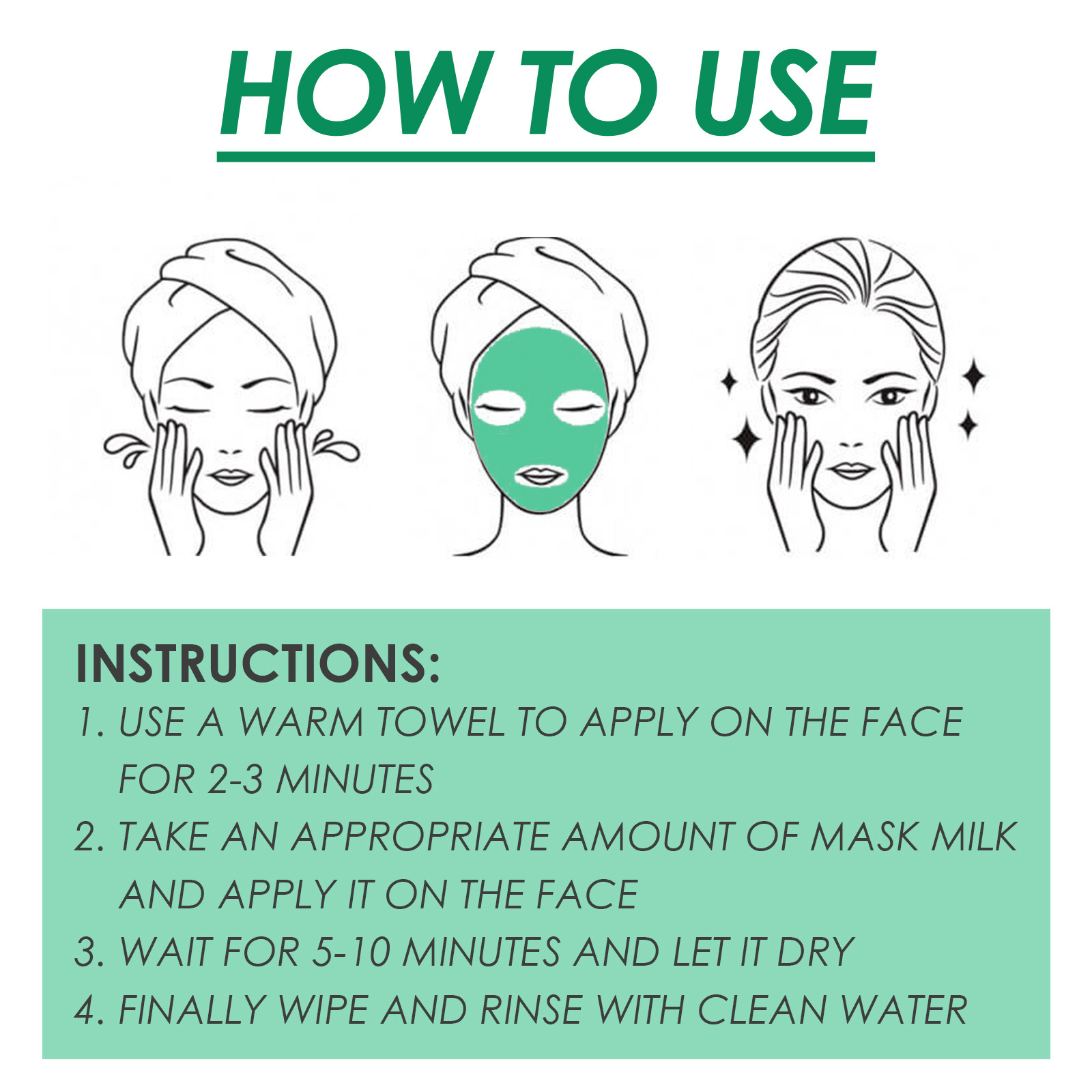 HOW TO USE

INSTRUCTIONS:
1. USE A WARM TOWEL TO APPLY ON THE FACE FOR 2-3 MINUTES
2. TAKE AN APPROPRIATE AMOUNT OF MASK MILK AND APPLY IT ON THE FACE
3. WAIT FOR 5-10 MINUTES AND LET IT DRY
4. FINALLY WIPE AND RINSE WITH CLEAN WATER