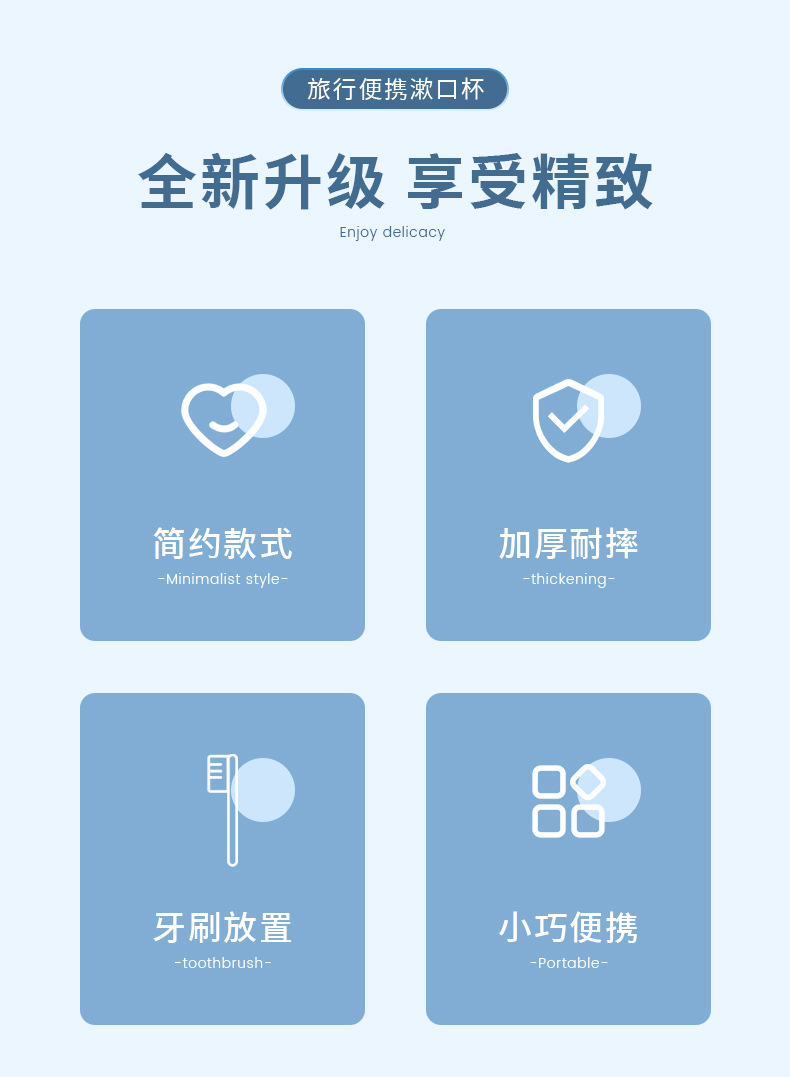 旅行便携漱口杯

全新升级 享受精致

Enjoy delicacy

简约款式

-Minimalist style-

加厚耐摔

-thickening-

牙刷放置

-toothbrush-

小巧便携

-Portable-