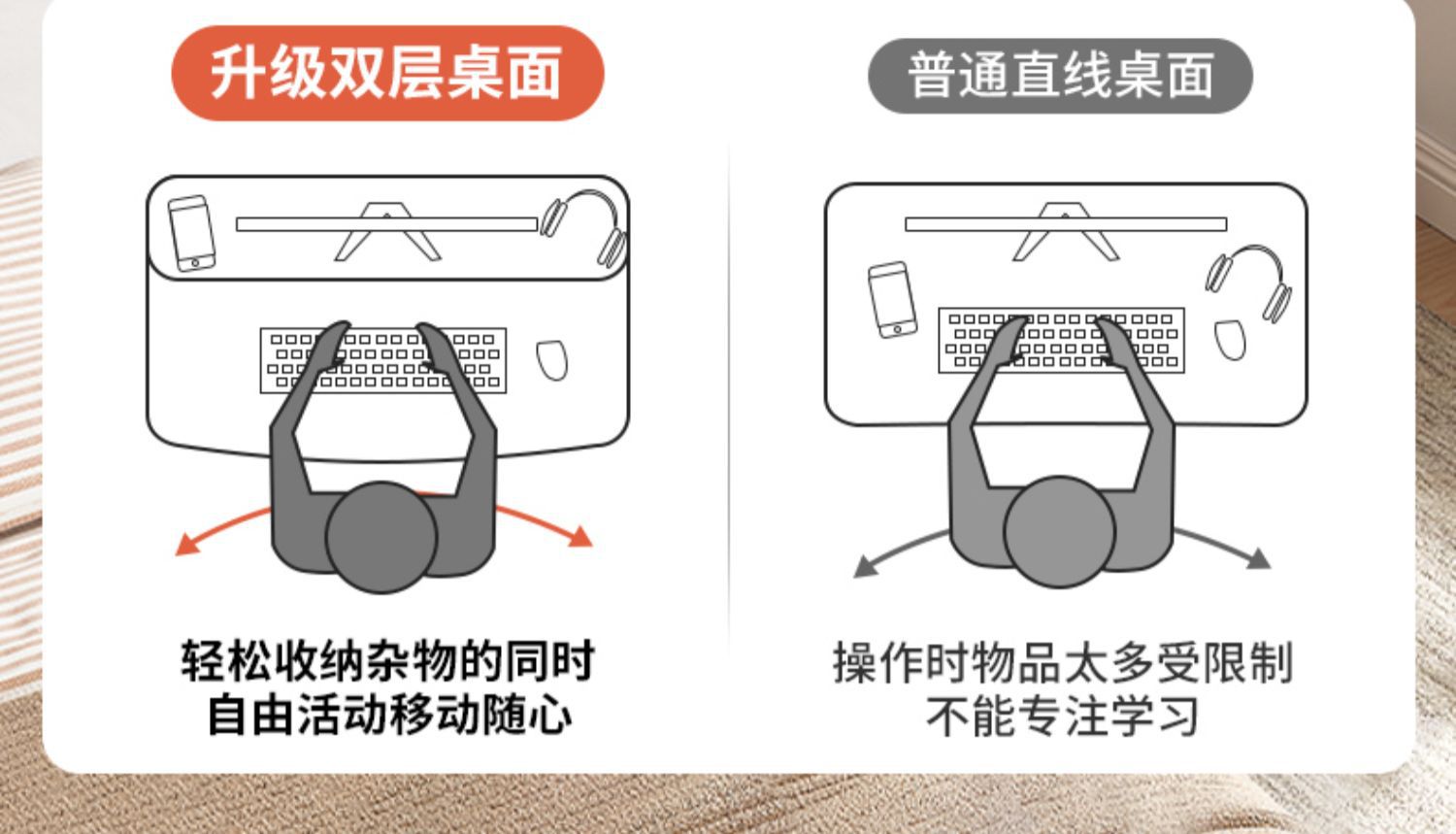 升级双层桌面

轻松收纳杂物的同时
自由活动移动随心

普通直线桌面

操作时物品太多受限制
不能专注学习