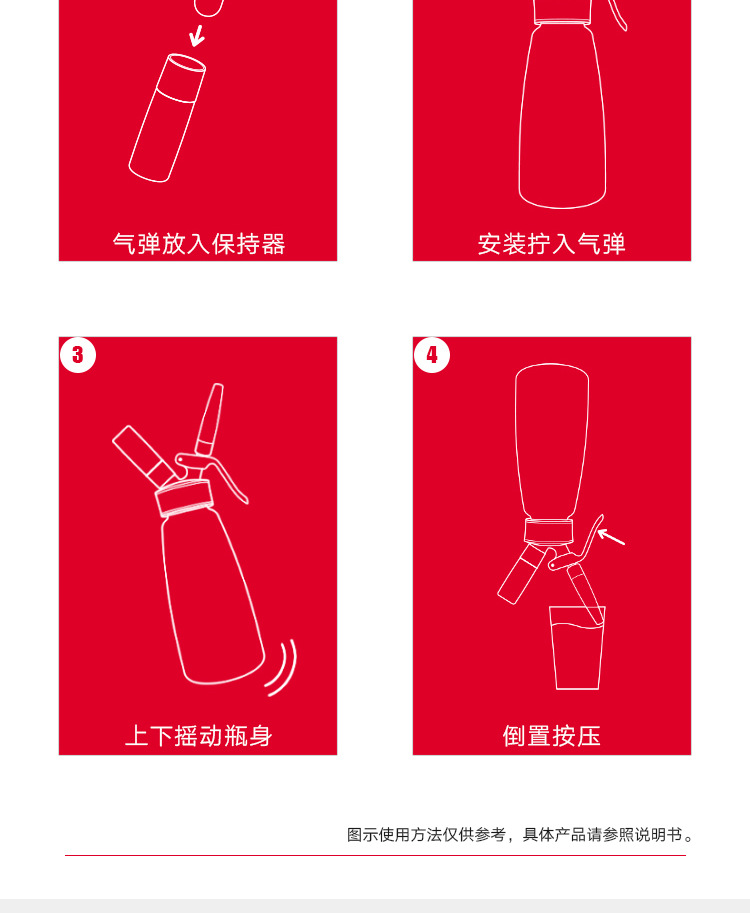 气弹放入保持器

安装拧入气弹

3

上下摇动瓶身

4

倒置按压

图示使用方法仅供参考，具体产品请参照说明书。