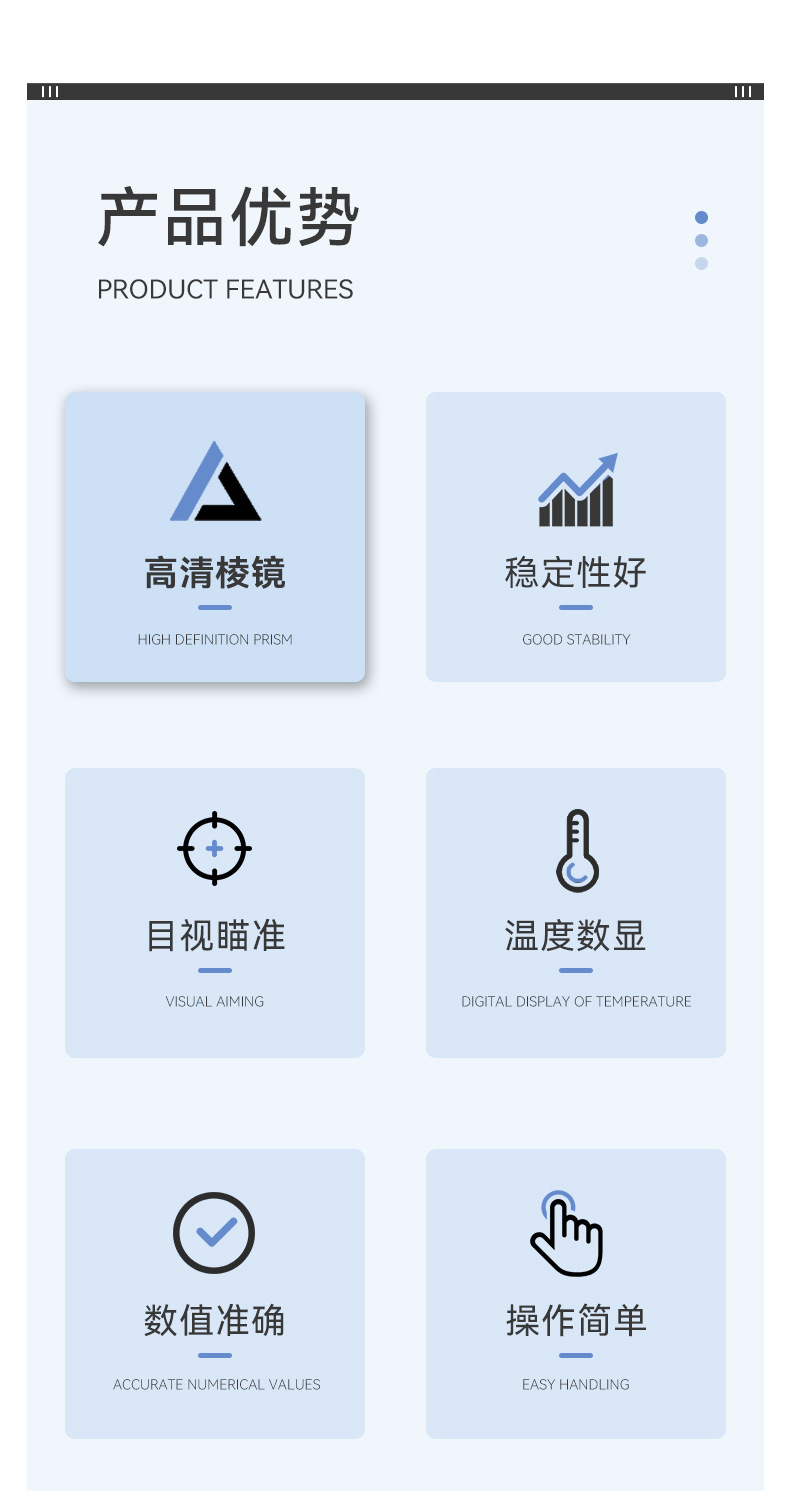 产品优势

PRODUCT FEATURES

高清棱镜

HIGH DEFINITION PRISM

稳定性好

GOOD STABILITY

目视瞄准

VISUAL AIMING

温度数显

DIGITAL DISPLAY OF TEMPERATURE

数值准确

ACCURATE NUMERICAL VALUES

操作简单

EASY HANDLING