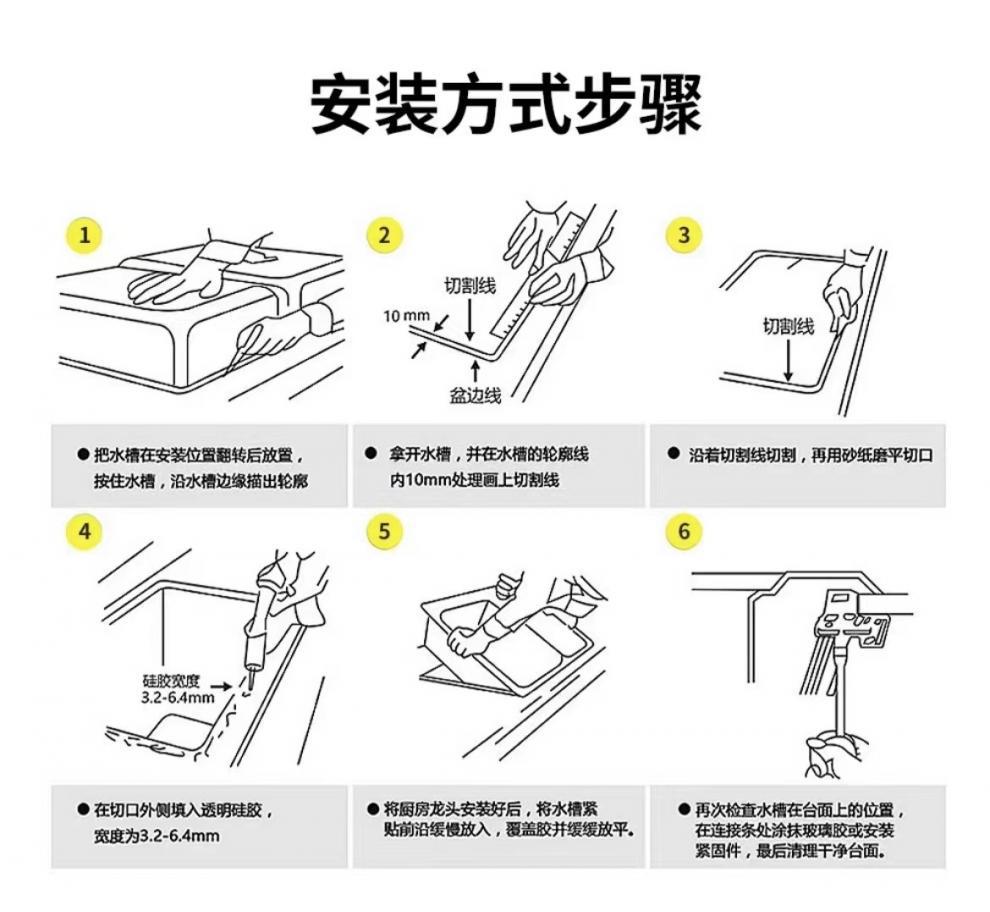 安装方式步骤

1

● 把水槽在安装位置翻转后放置，按住水槽，沿水槽边缘描出轮廓

2

切割线

10 mm

盆边线

● 拿开水槽，并在水槽的轮廓线内10mm处理画上切割线

3

切割线

● 沿着切割线切割，再用砂纸磨平切口

4

硅胶宽度 3.2-6.4mm

● 在切口外侧填入透明硅胶，宽度为3.2-6.4mm

5

● 将厨房龙头安装好后，将水槽紧贴前沿缓慢放入，覆盖胶并缓缓放平。

6

● 再次检查水槽在台面上的位置，在连接条处涂抹玻璃胶或安装紧固件，最后清理干净台面。