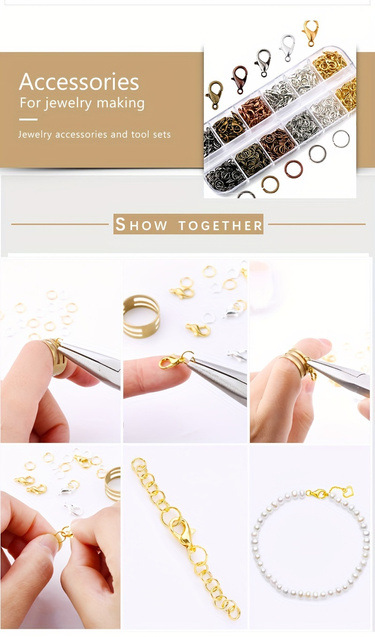 Accessories
For jewelry making

Jewelry accessories and tool sets

SHOW TOGETHER