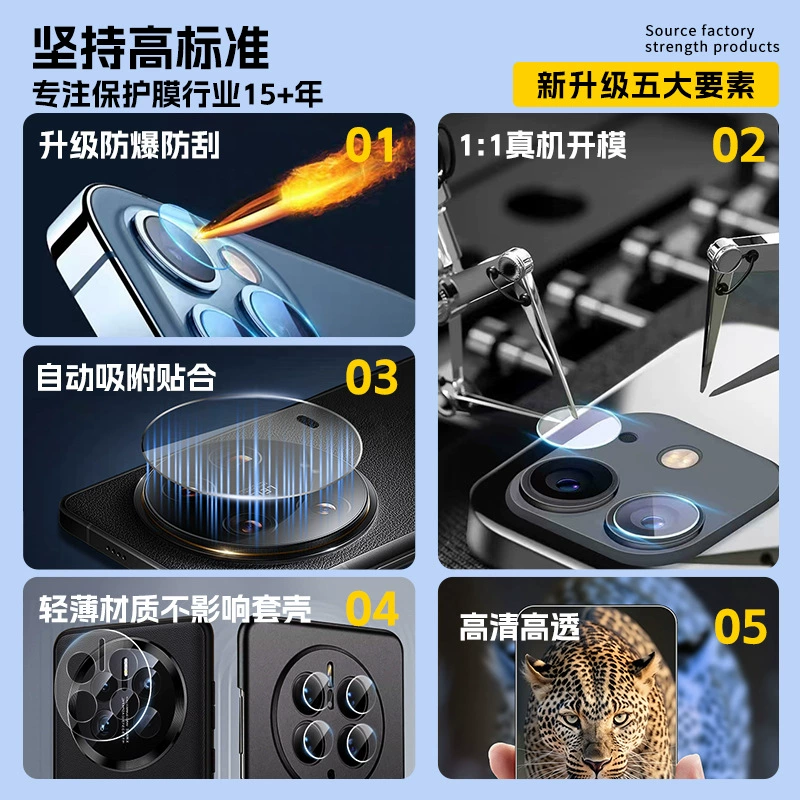 坚持高标准

专注保护膜行业15+年

Source factory
strength products

新升级五大要素

升级防爆防刮 01

1:1真机开模 02

自动吸附贴合 03

轻薄材质不影响套壳 04

高清高透 05