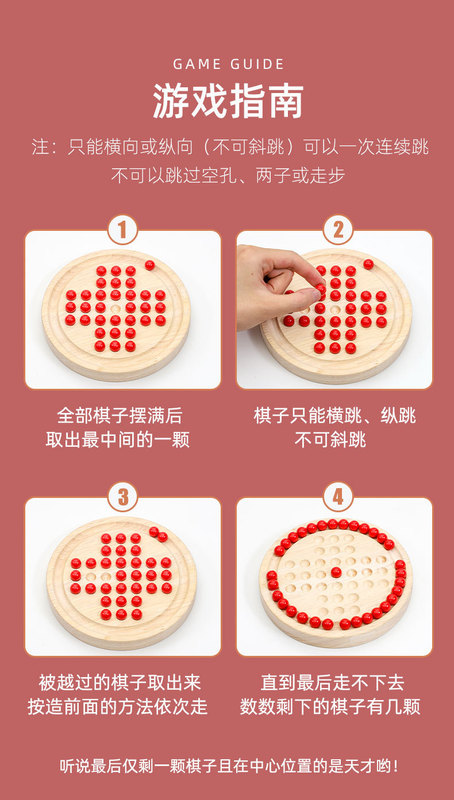 GAME GUIDE

游戏指南

注：只能横向或纵向（不可斜跳）可以一次连续跳
不可以跳过空孔、两子或走步

1

全部棋子摆满后
取出最中间的一颗

2

棋子只能横跳、纵跳
不可斜跳

3

被越过的棋子取出来
按造前面的方法依次走

4

直到最后走不下去
数数剩下的棋子有几颗

听说最后仅剩一颗棋子且在中心位置的是天才哟！