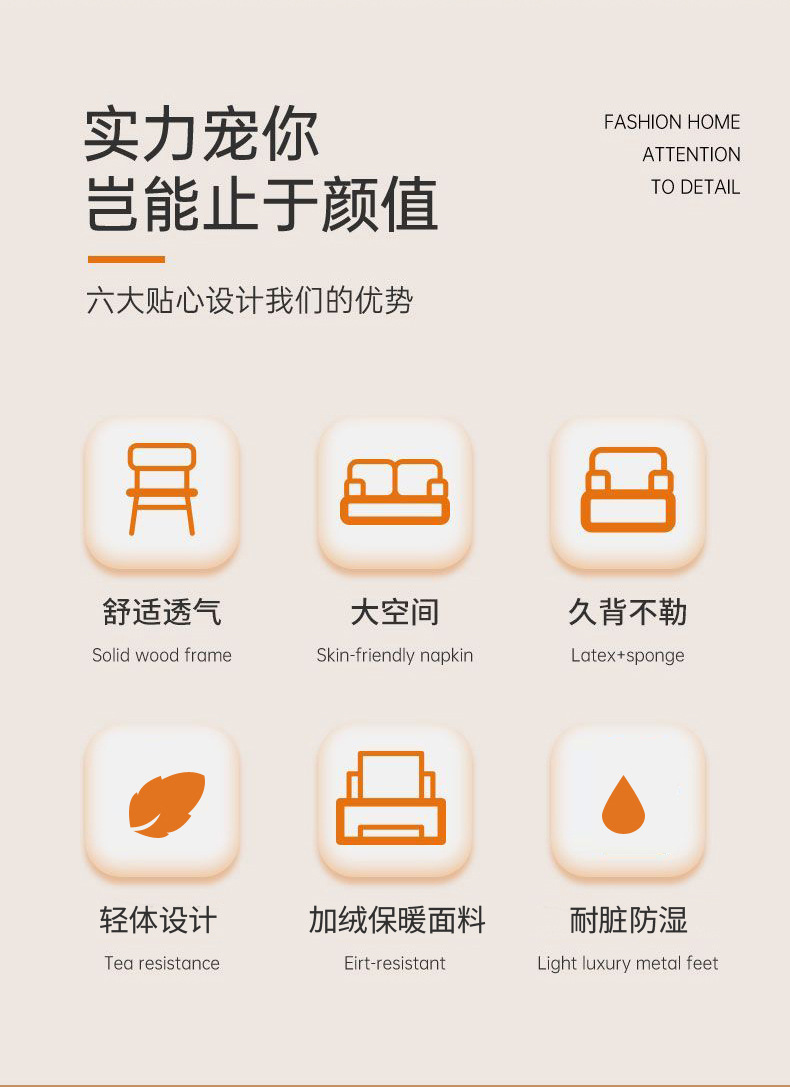 实力宠你
岂能止于颜值

FASHION HOME
ATTENTION
TO DETAIL

六大贴心设计我们的优势

舒适透气
Solid wood frame

大空间
Skin-friendly napkin

久背不勒
Latex+sponge

轻体设计
Tea resistance

加绒保暖面料
Eirt-resistant

耐脏防湿
Light luxury metal feet