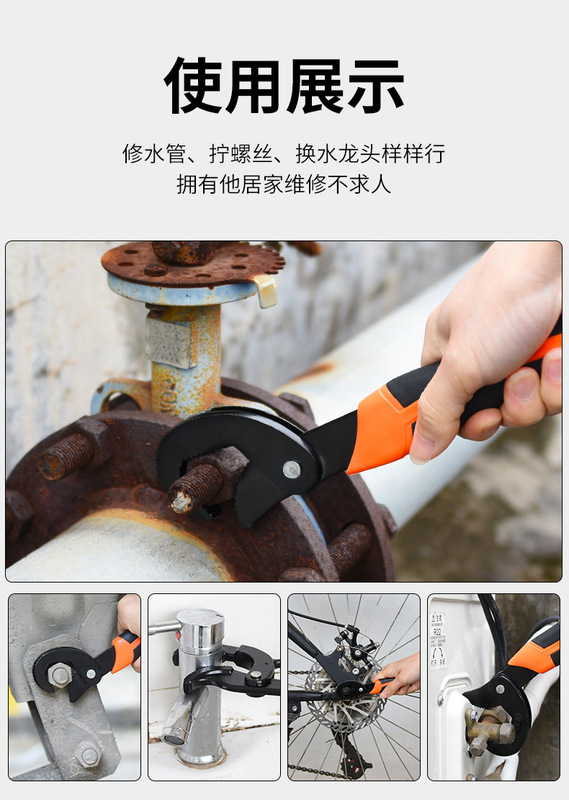 使用展示

修水管、拧螺丝、换水龙头样样行
拥有他居家维修不求人