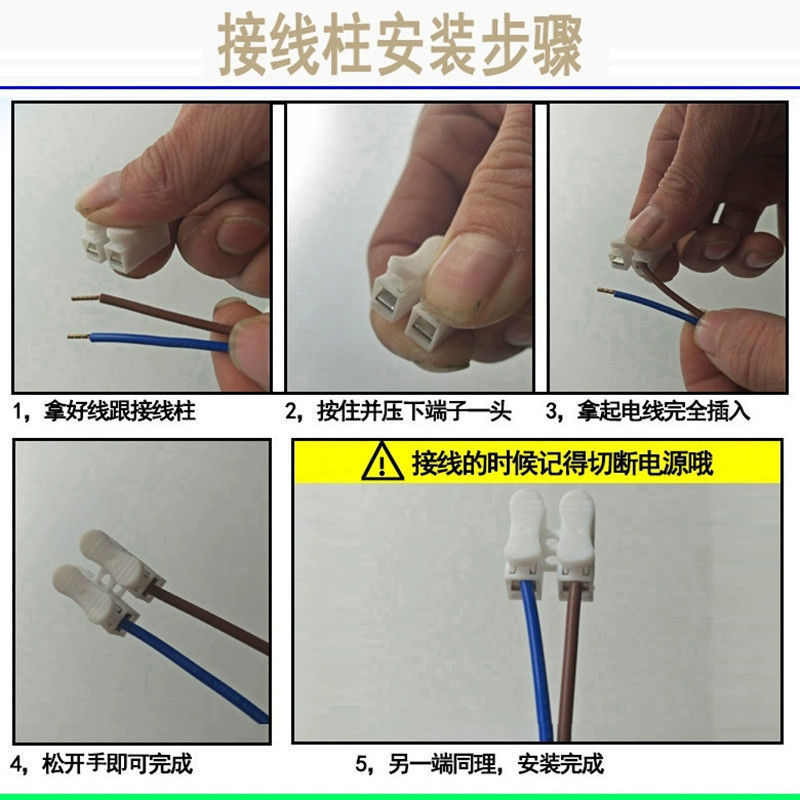 接线柱安装步骤

1，拿好线跟接线柱

2，按住并压下端子一头

3，拿起电线完全插入

接线的时候记得切断电源哦

4，松开手即可完成

5，另一端同理，安装完成