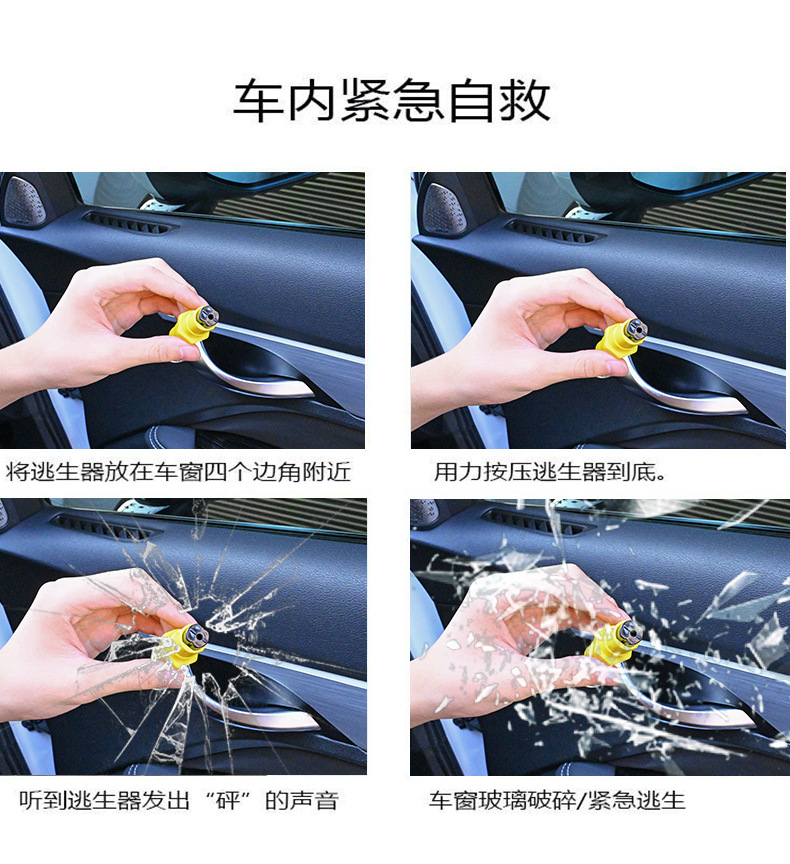 车内紧急自救

将逃生器放在车窗四个边角附近

用力按压逃生器到底。

听到逃生器发出“砰”的声音

车窗玻璃破碎/紧急逃生