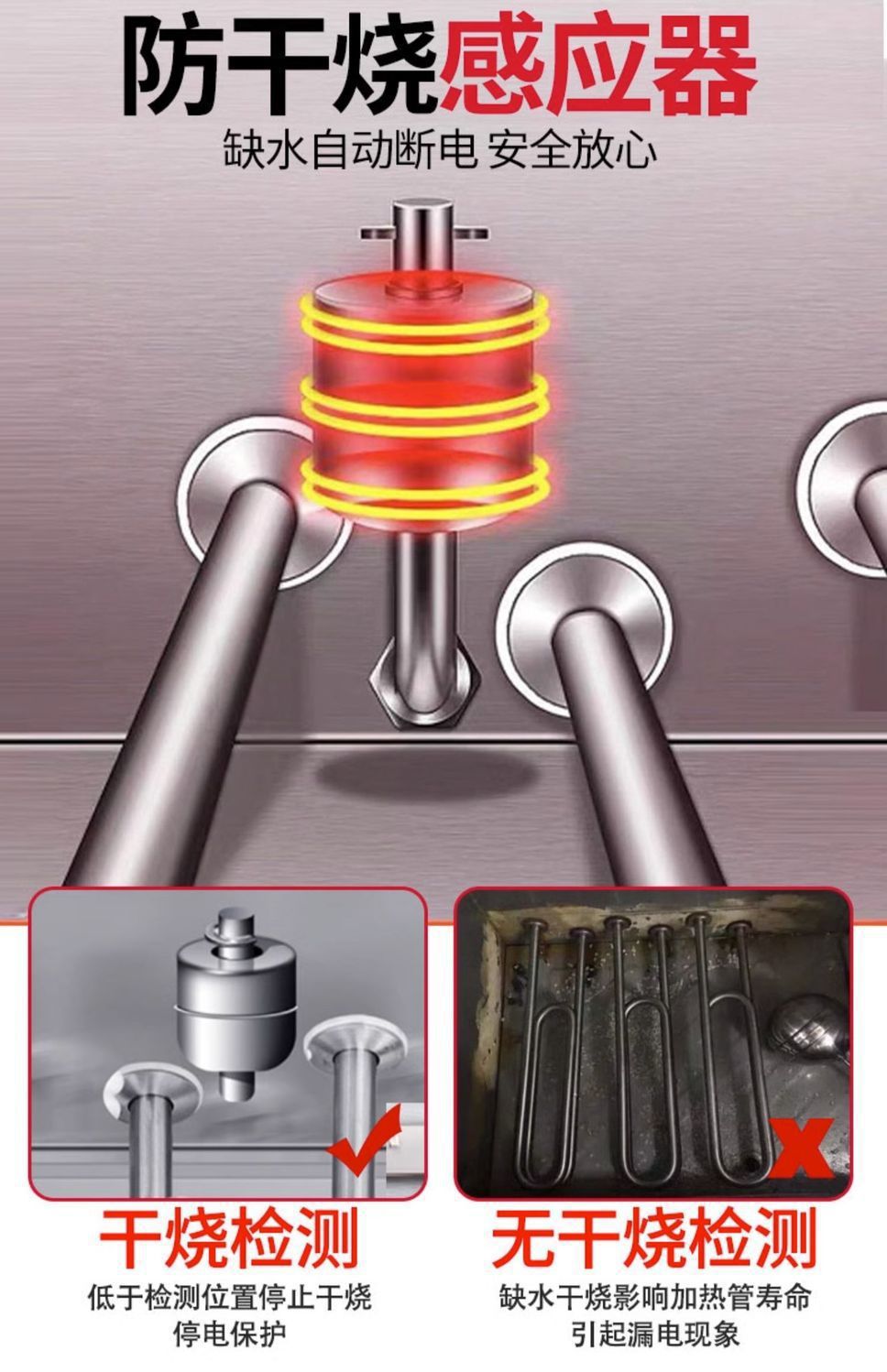 防干烧感应器

缺水自动断电 安全放心

干烧检测

低于检测位置停止干烧
停电保护

无干烧检测

缺水干烧影响加热管寿命
引起漏电现象