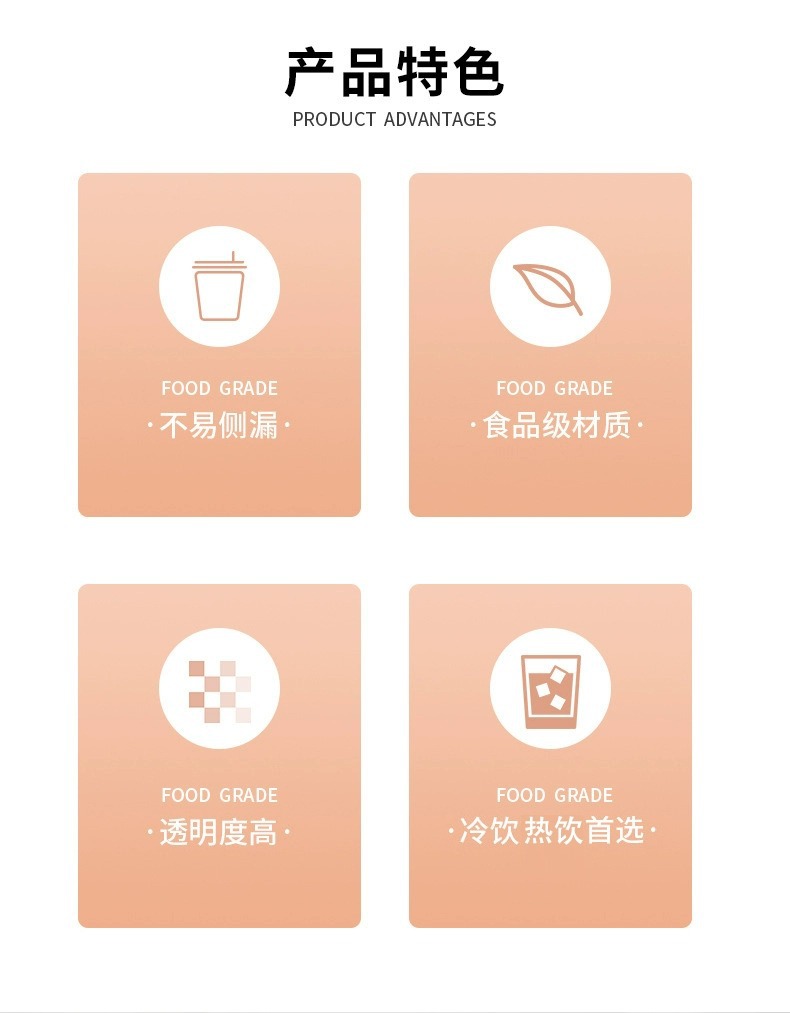 产品特色
PRODUCT ADVANTAGES

FOOD GRADE
·不易侧漏·

FOOD GRADE
·食品级材质·

FOOD GRADE
·透明度高·

FOOD GRADE
·冷饮热饮首选·