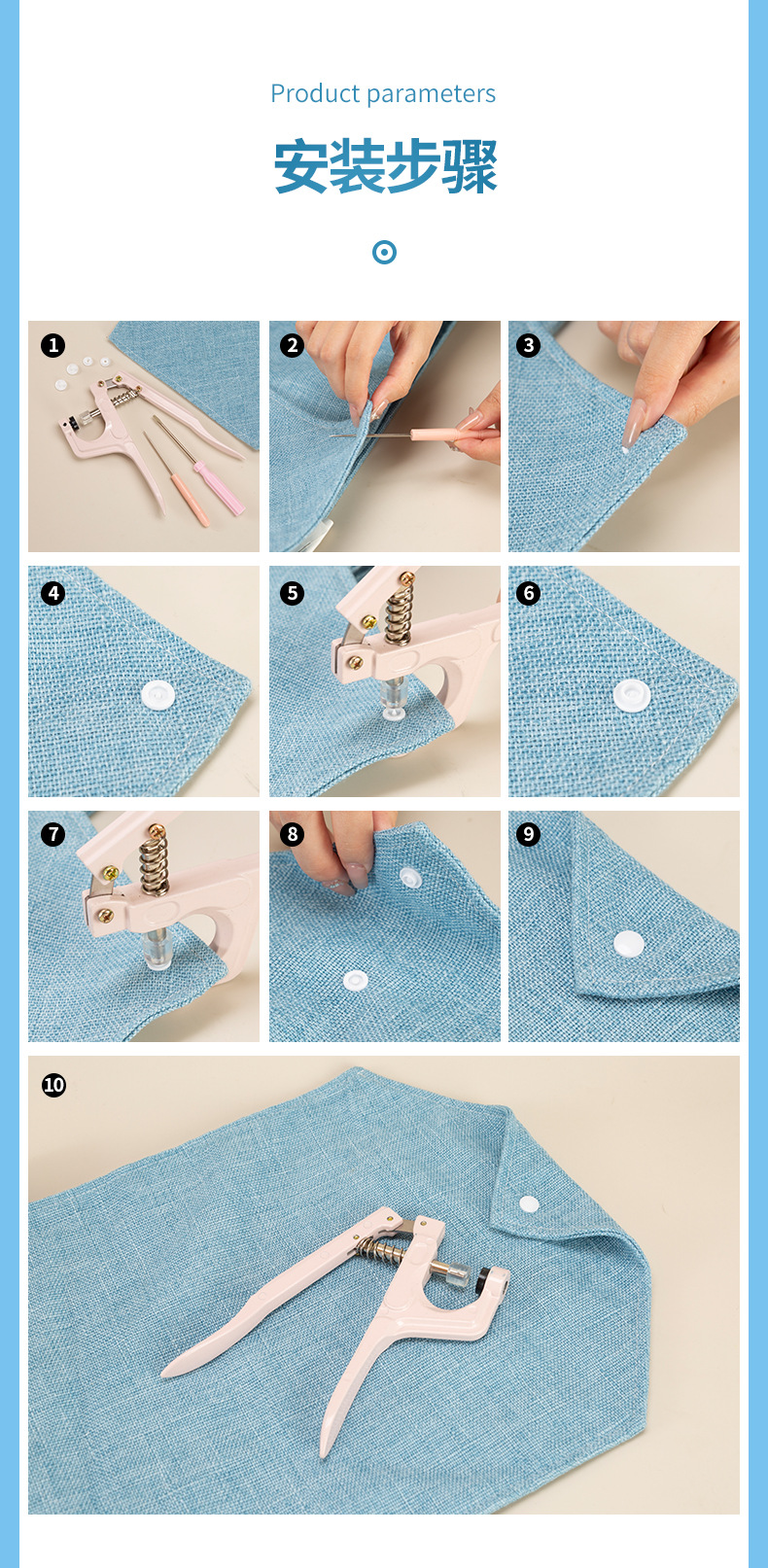 Product parameters

安装步骤

1
2
3
4
5
6
7
8
9
10