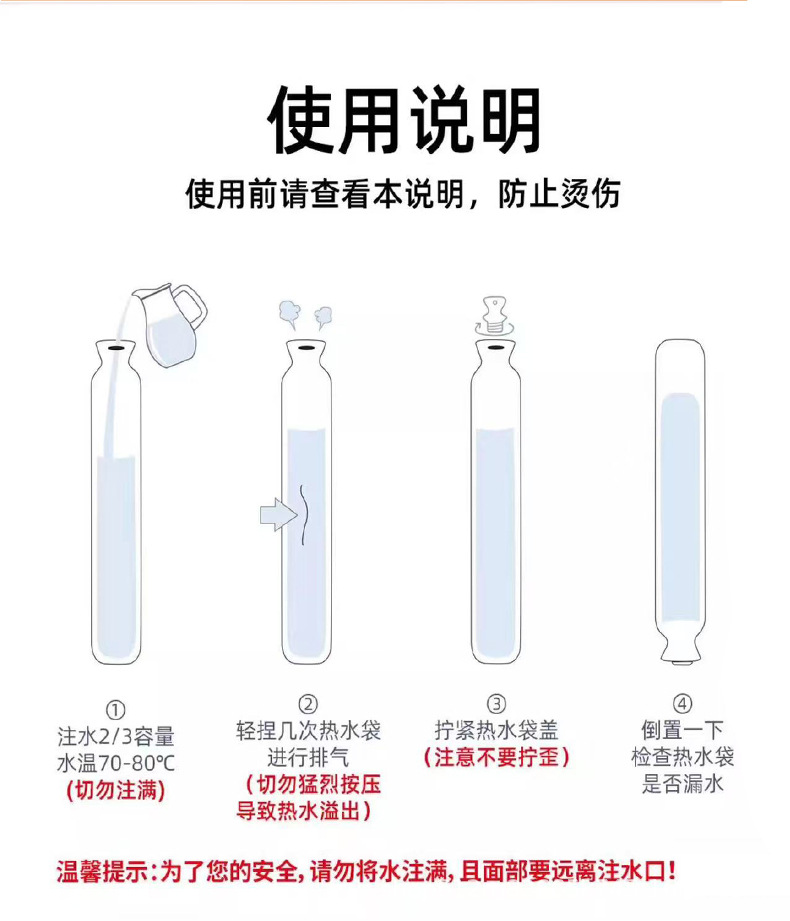 使用说明

使用前请查看本说明，防止烫伤

①
注水2/3容量
水温70-80℃
（切勿注满）

②
轻捏几次热水袋
进行排气
（切勿猛烈按压
导致热水溢出）

③
拧紧热水袋盖
（注意不要拧歪）

④
倒置一下
检查热水袋
是否漏水

温馨提示：为了您的安全，请勿将水注满，且面部要远离注水口！