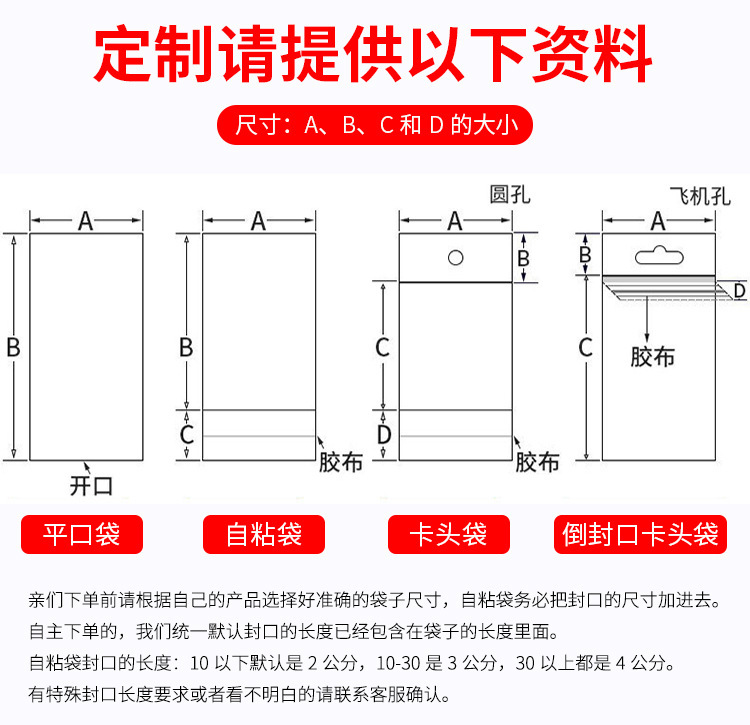 定制请提供以下资料

尺寸：A、B、C 和 D 的大小

A
B
开口

A
B
C
胶布

圆孔
A
B
C
D
胶布

飞机孔
A
B
D
C
胶布

平口袋

自粘袋

卡头袋

倒封口卡头袋

亲们下单前请根据自己的产品选择好准确的袋子尺寸，自粘袋务必把封口的尺寸加进去。
自主下单的，我们统一默认封口的长度已经包含在袋子的长度里面。
自粘袋封口的长度：10 以下默认是 2 公分，10-30 是 3 公分，30 以上都是 4 公分。
有特殊封口长度要求或者看不明白的请联系客服确认。