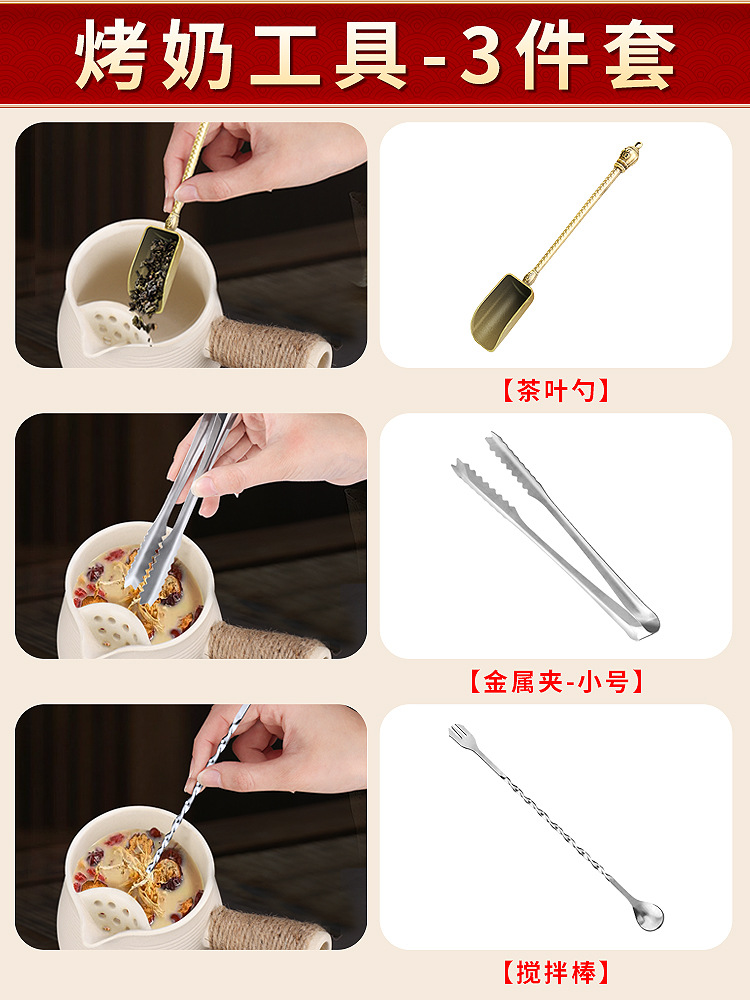 烤奶工具-3件套

【茶叶勺】

【金属夹-小号】

【搅拌棒】