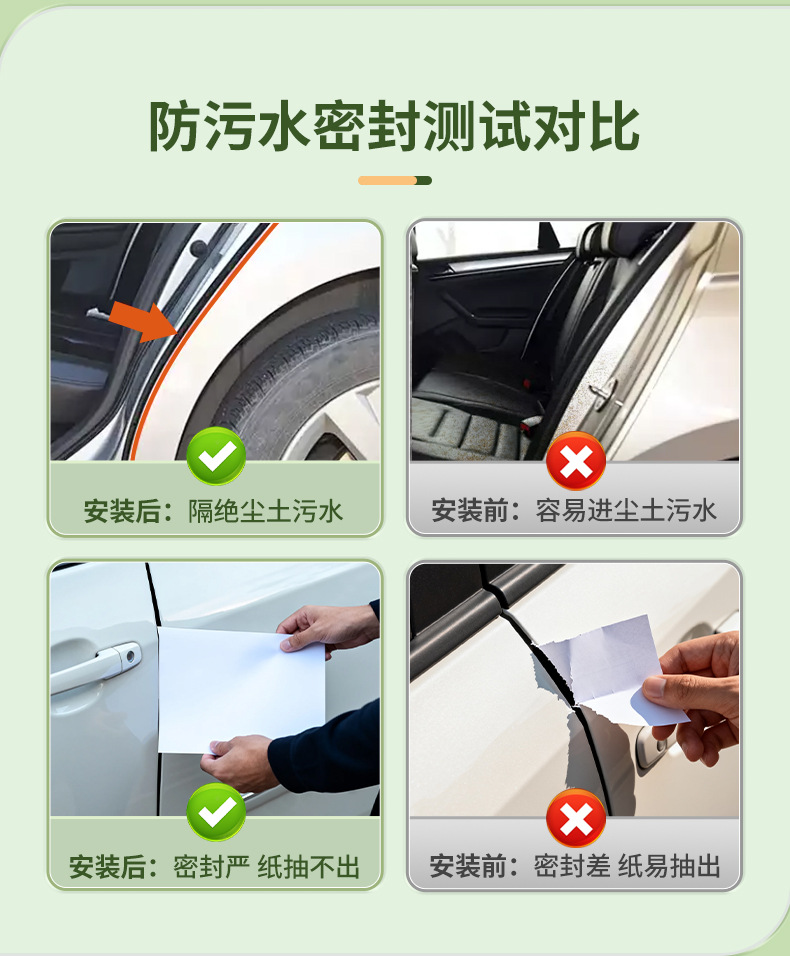 防污水密封测试对比

安装后：隔绝尘土污水

安装前：容易进尘土污水

安装后：密封严 纸抽不出

安装前：密封差 纸易抽出