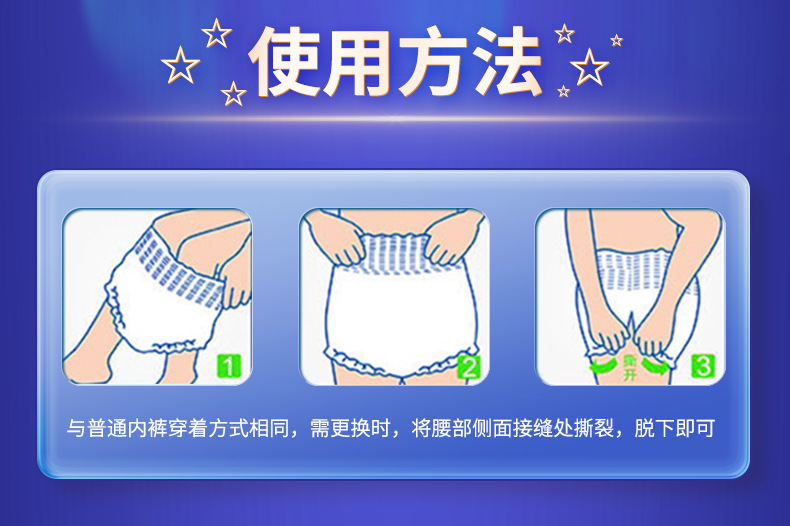 使用方法

1

2

撕开

3

与普通内裤穿着方式相同，需更换时，将腰部侧面接缝处撕裂，脱下即可