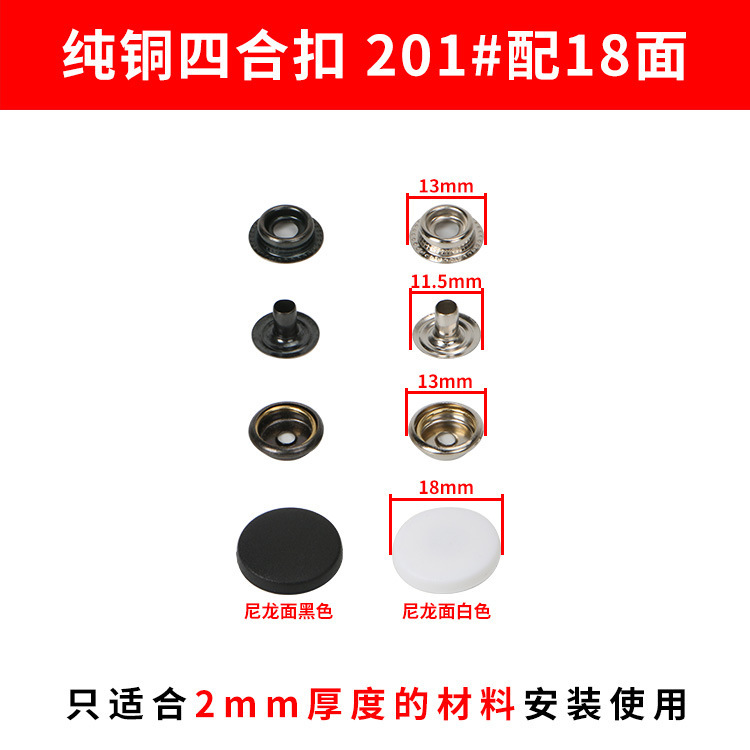 纯铜四合扣 201#配18面

13mm

11.5mm

13mm

18mm

尼龙面黑色

尼龙面白色

只适合2mm厚度的材料安装使用