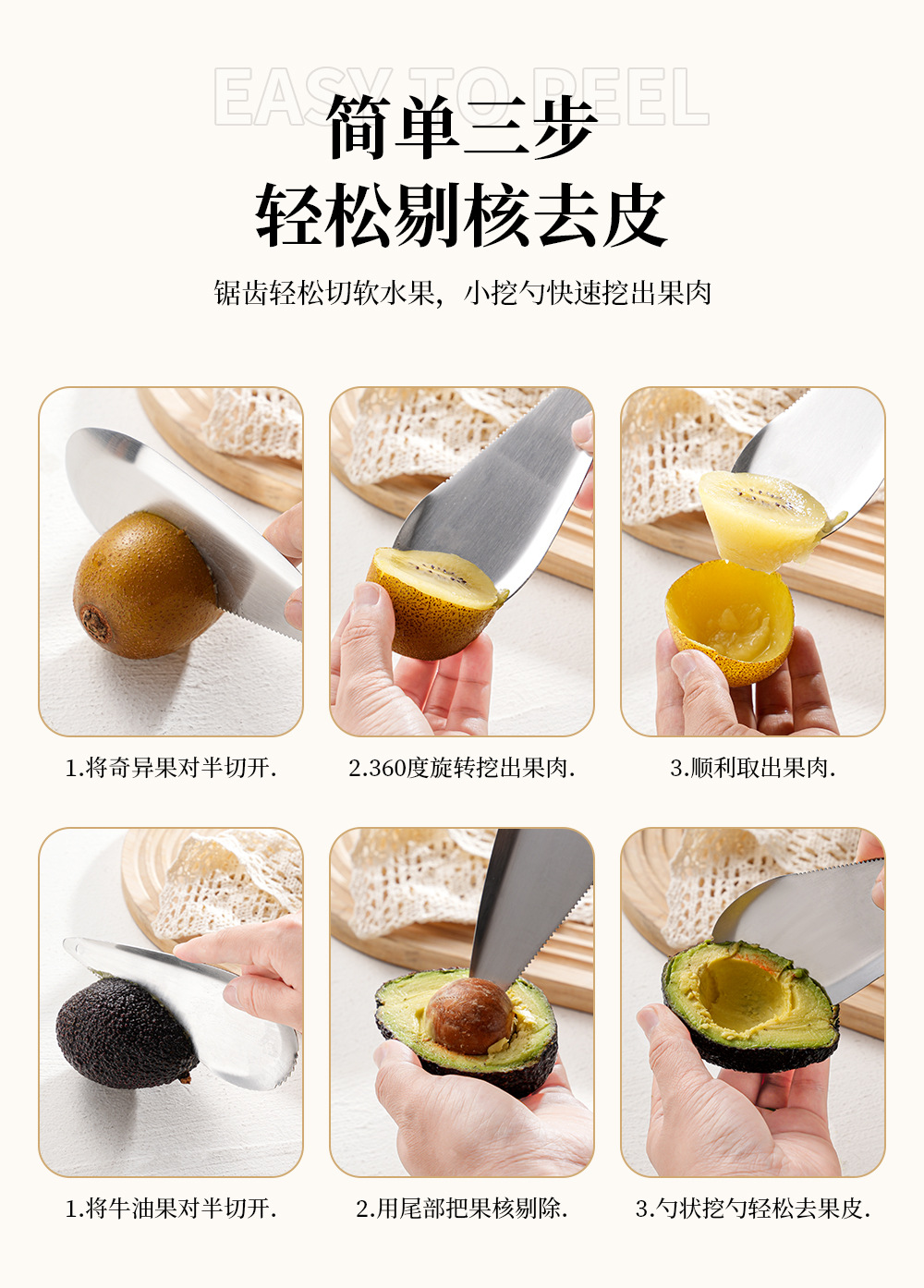 EASY TO PEEL
简单三步
轻松剔核去皮

锯齿轻松切软水果，小挖勺快速挖出果肉

1.将奇异果对半切开.

2.360度旋转挖出果肉.

3.顺利取出果肉.

1.将牛油果对半切开.

2.用尾部把果核剔除.

3.勺状挖勺轻松去果皮.