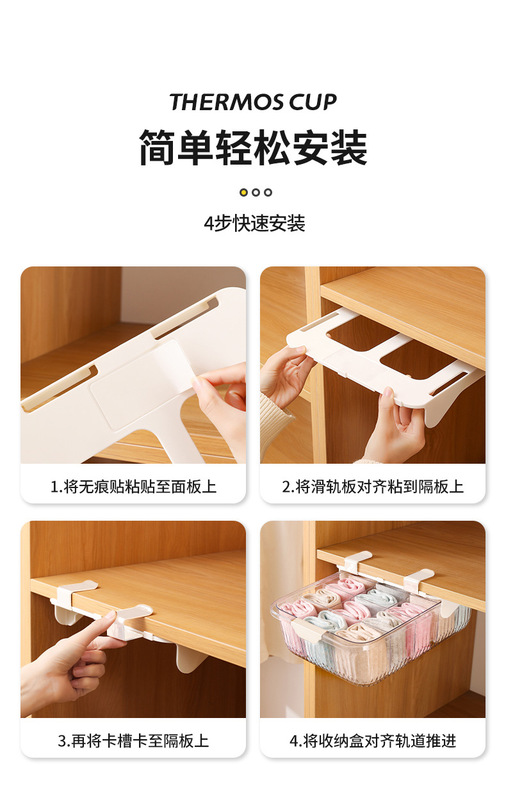 THERMOS CUP

简单轻松安装

4步快速安装

1.将无痕贴粘贴至面板上

2.将滑轨板对齐粘到隔板上

3.再将卡槽卡至隔板上

4.将收纳盒对齐轨道推进